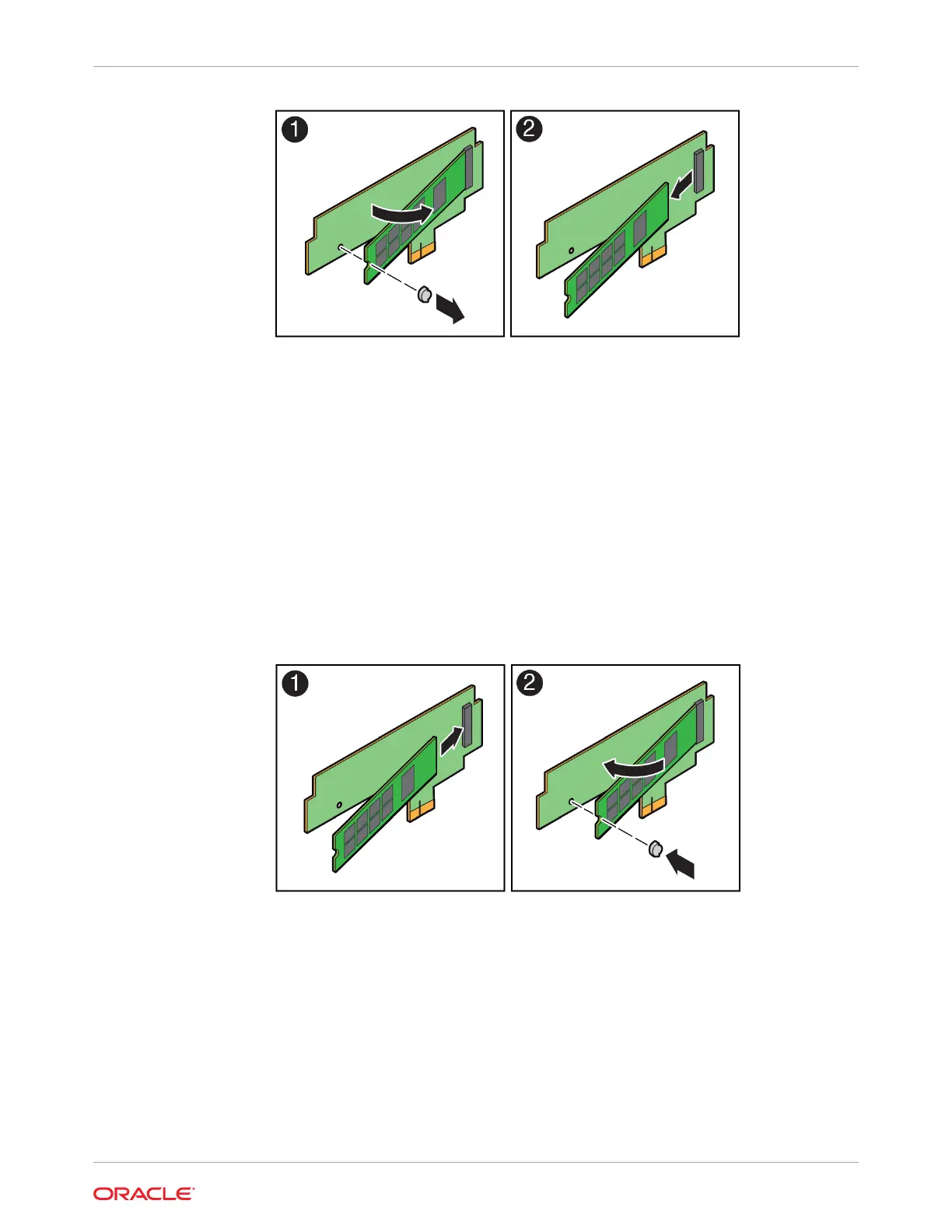 1

2

1

2

ORACLE