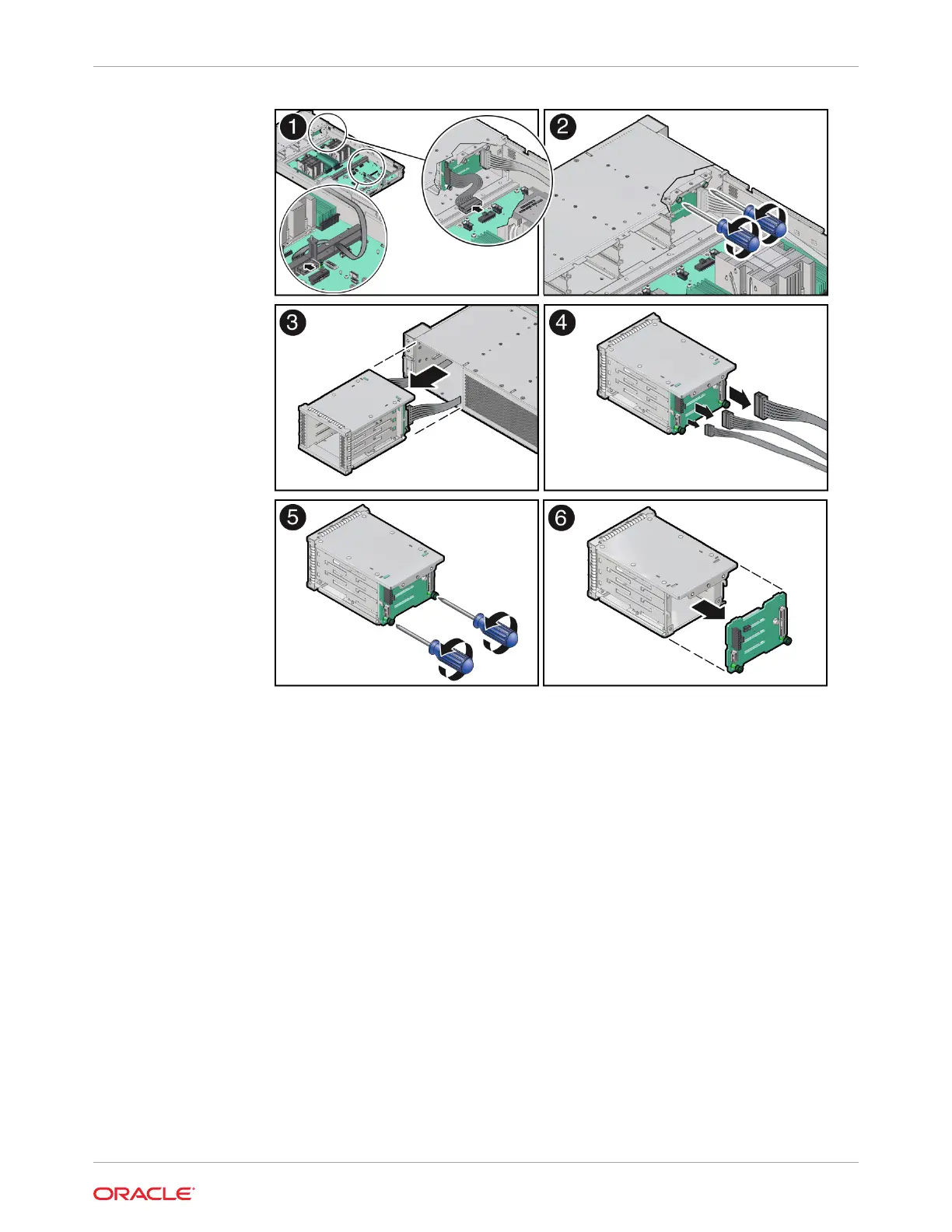 1

2

3

4

5

6

ORACLE