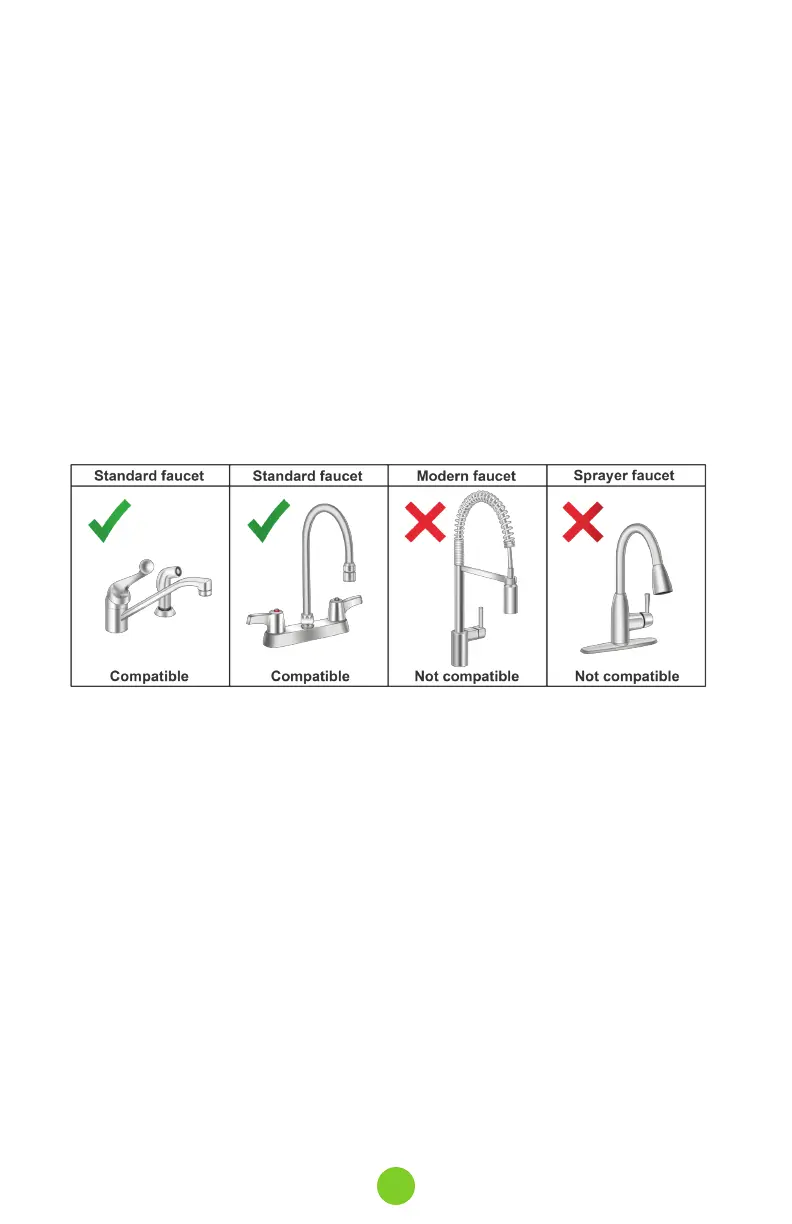 | Standard faucet | Standard faucet | Modern faucet | Sprayer faucet |
|---|---|---|---|
| Compatible | Compatible | Not compatible | Not compatible |