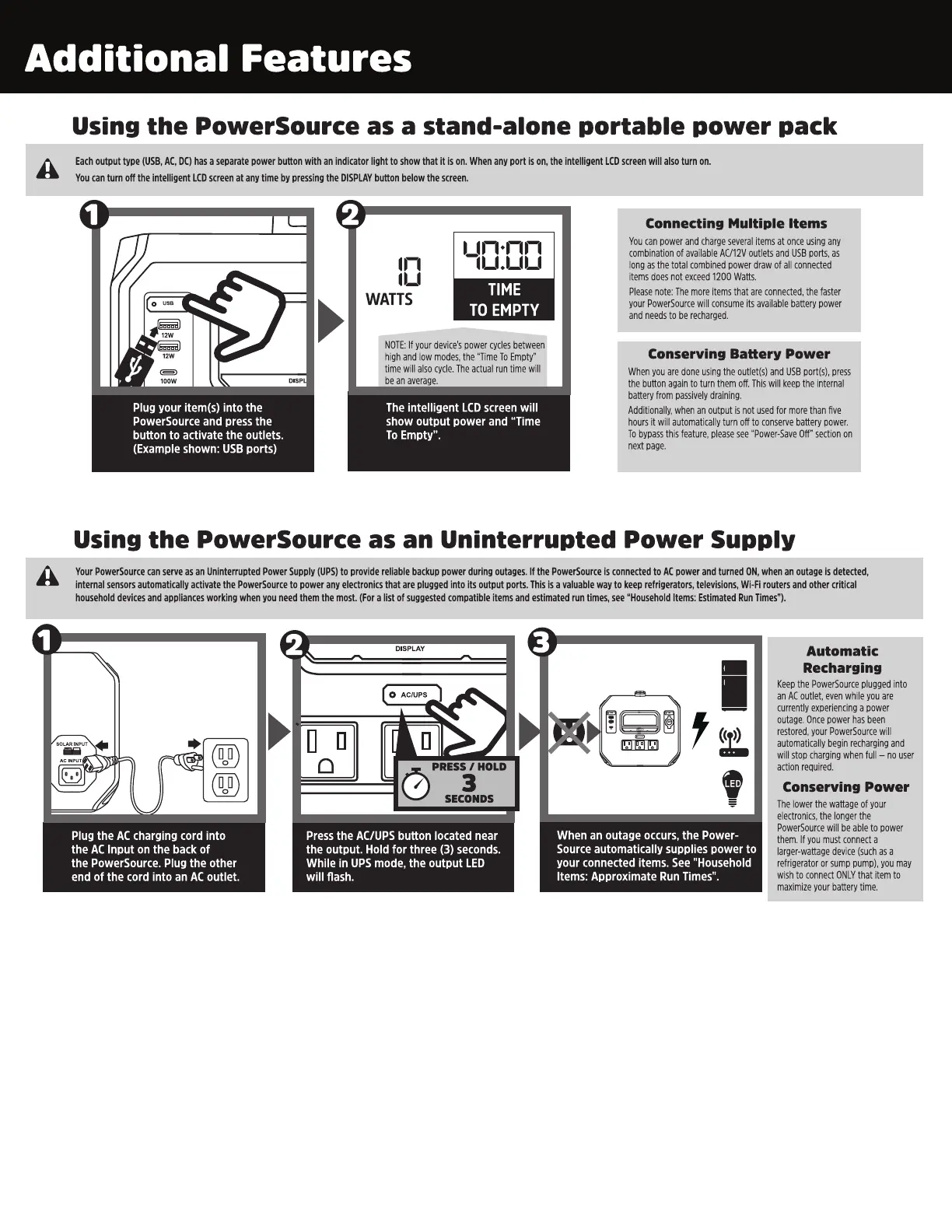 Additional Features

Using the PowerSource as a stand-alone portable power pack

Each output type (USB, AC, DC) has a separate power button with an indicator light to show that it is on. When any port is on, the intelligent LCD screen will also turn on.

You can turn off the intelligent LCD screen at any time by pressing the DISPLAY button below the screen.

1

USB
12W
12W
100W
DISPL

Plug your item(s) into the PowerSource and press the button to activate the outlets. (Example shown: USB ports)

2

10
WATTS
40:00
TIME TO EMPTY

NOTE: If your device's power cycles between high and low modes, the "Time To Empty" time will also cycle. The actual run time will be an average.

The intelligent LCD screen will show output power and "Time To Empty".

Connecting Multiple Items

You can power and charge several items at once using any combination of available AC/12V outlets and USB ports, as long as the total combined power draw of all connected items does not exceed 1200 Watts.

Please note: The more items that are connected, the faster your PowerSource will consume its available battery power and needs to be recharged.

Conserving Battery Power

When you are done using the outlet(s) and USB port(s), press the button again to turn them off. This will keep the internal battery from passively draining.

Additionally, when an output is not used for more than five hours it will automatically turn off to conserve battery power. To bypass this feature, please see "Power-Save Off" section on next page.

Using the PowerSource as an Uninterrupted Power Supply

Your PowerSource can serve as an Uninterrupted Power Supply (UPS) to provide reliable backup power during outages. If the PowerSource is connected to AC power and turned ON, when an outage is detected, internal sensors automatically activate the PowerSource to power any electronics that are plugged into its output ports. This is a valuable way to keep refrigerators, televisions, Wi-Fi routers and other critical household devices and appliances working when you need them the most. (For a list of suggested compatible items and estimated run times, see "Household Items: Estimated Run Times").

1

SOLAR INPUT
AC INPUT

Plug the AC charging cord into the AC Input on the back of the PowerSource. Plug the other end of the cord into an AC outlet.

2

DISPLAY
AC/UPS
PRESS / HOLD
3
SECONDS

Press the AC/UPS button located near the output. Hold for three (3) seconds. While in UPS mode, the output LED will flash.

3

LED

When an outage occurs, the PowerSource automatically supplies power to your connected items. See "Household Items: Approximate Run Times".

Automatic Recharging

Keep the PowerSource plugged into an AC outlet, even while you are currently experiencing a power outage. Once power has been restored, your PowerSource will automatically begin recharging and will stop charging when full — no user action required.

Conserving Power

The lower the wattage of your electronics, the longer the PowerSource will be able to power them. If you must connect a larger-wattage device (such as a refrigerator or sump pump), you may wish to connect ONLY that item to maximize your battery time.