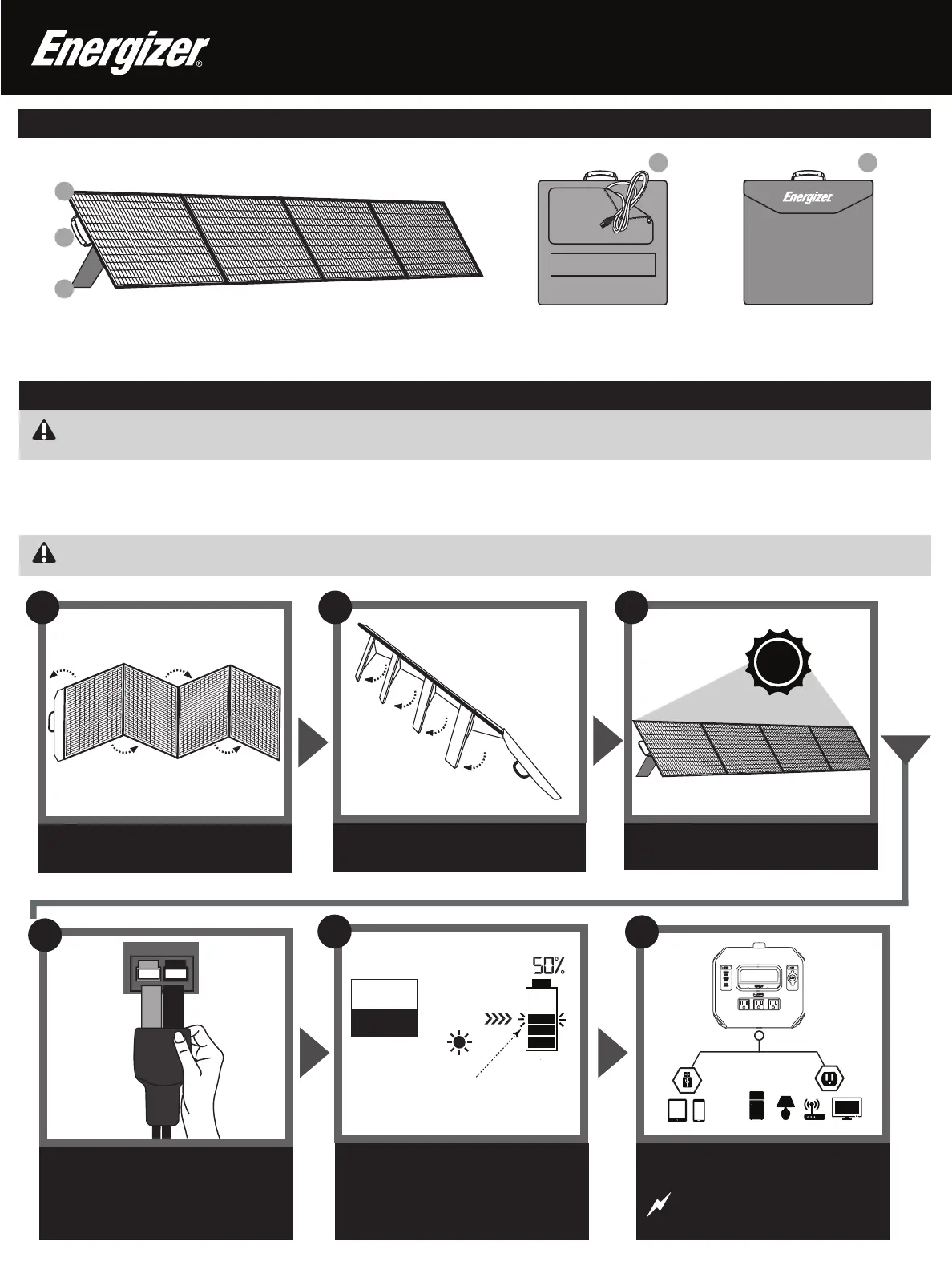 Energizer®

Energizer

50%