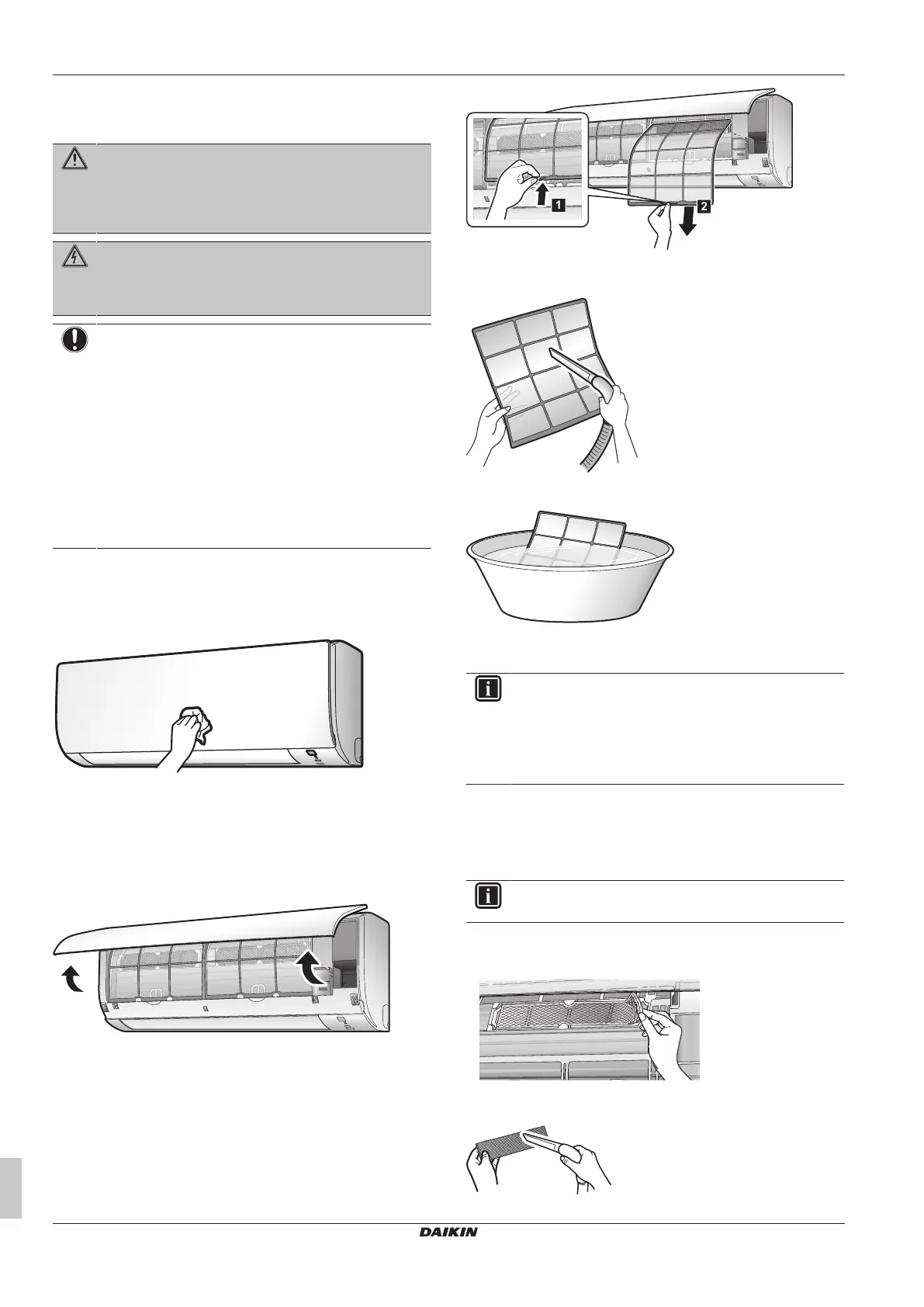 1

2

DAIKIN