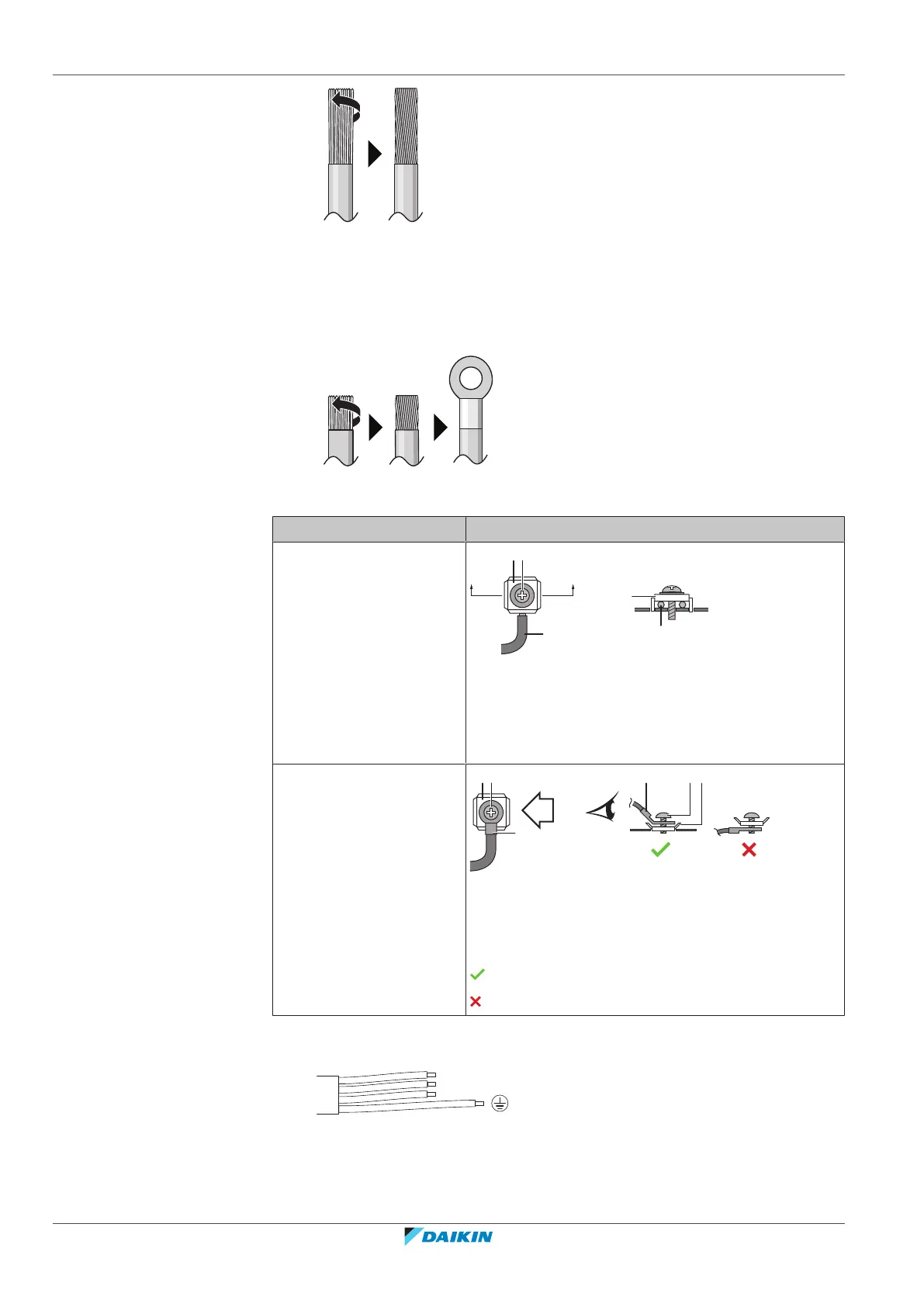 DAIKIN