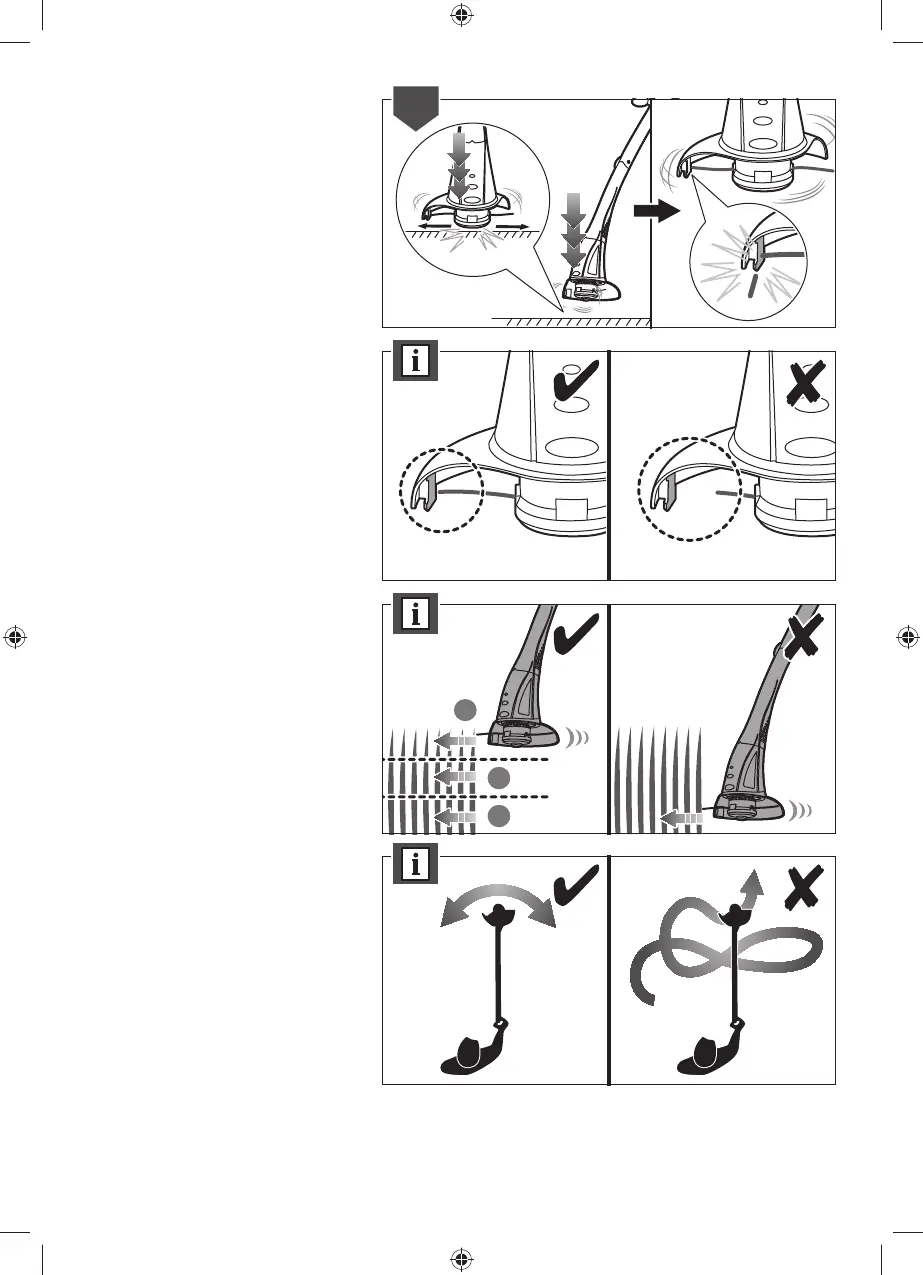 i

i

i