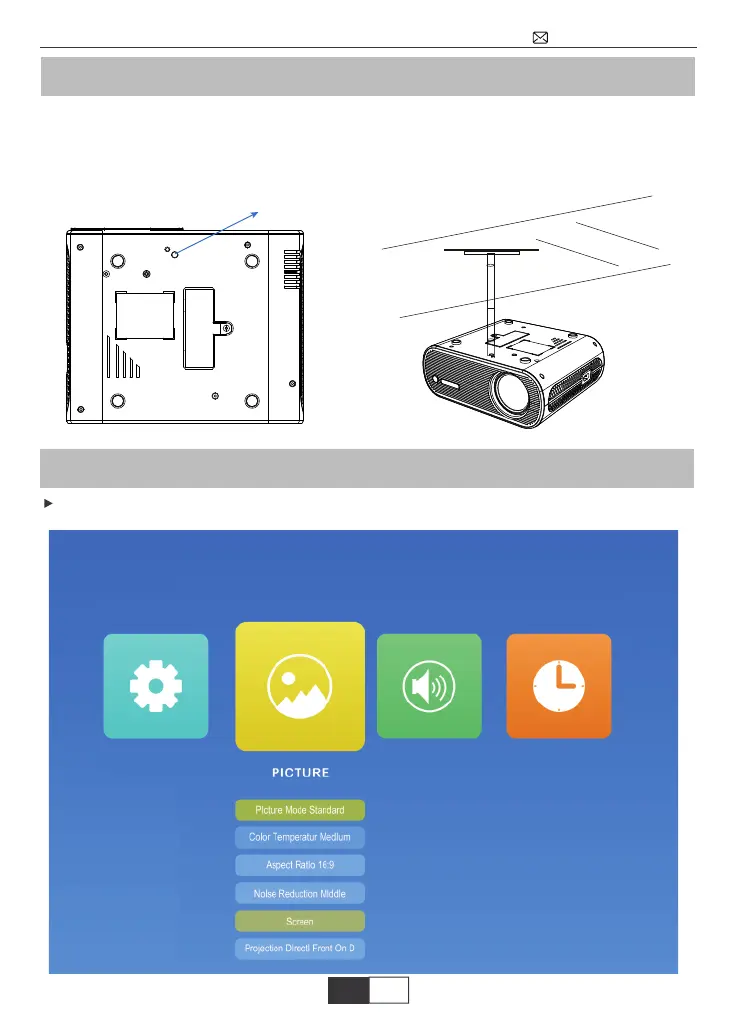 PICTURE

Picture Mode Standard

Color Temperatur Medium

Aspect Ratio 16:9

Noise Reduction Middle

Screen

Projection Directi Front On D