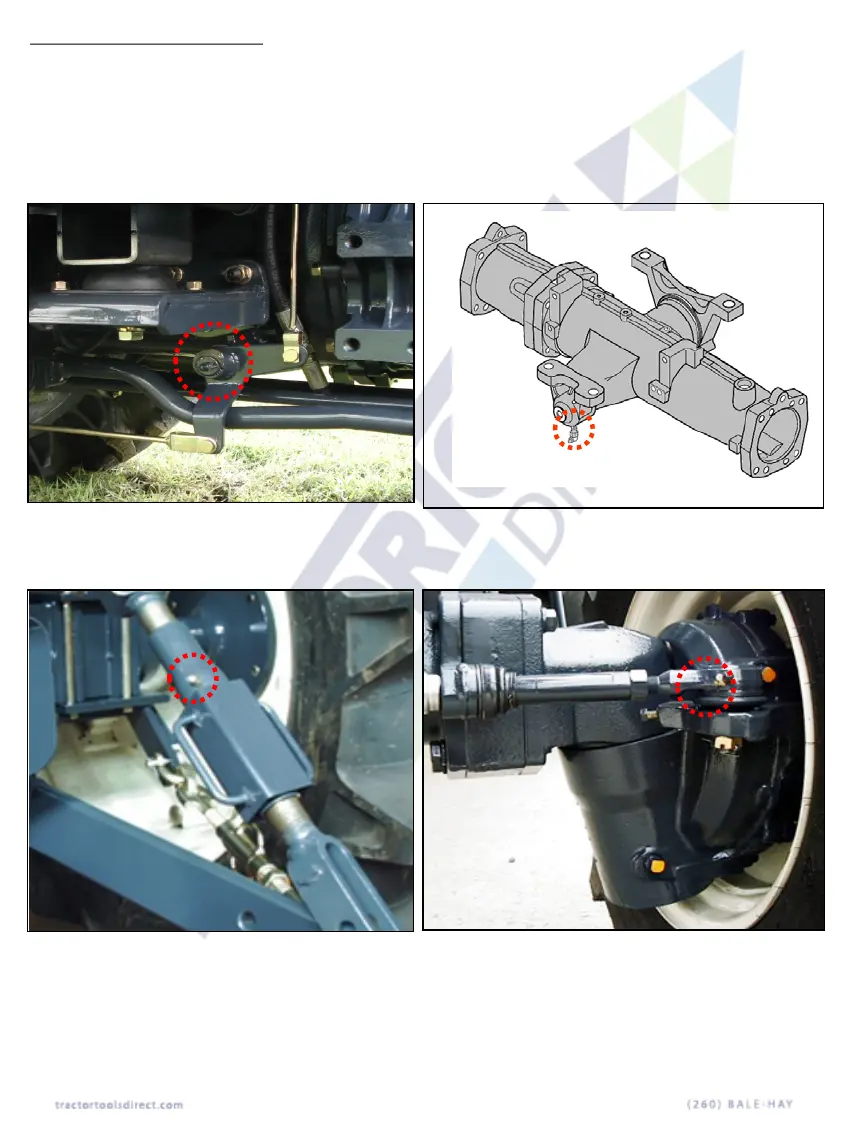 tractortoolsdirect.com

(260) BALE-HAY