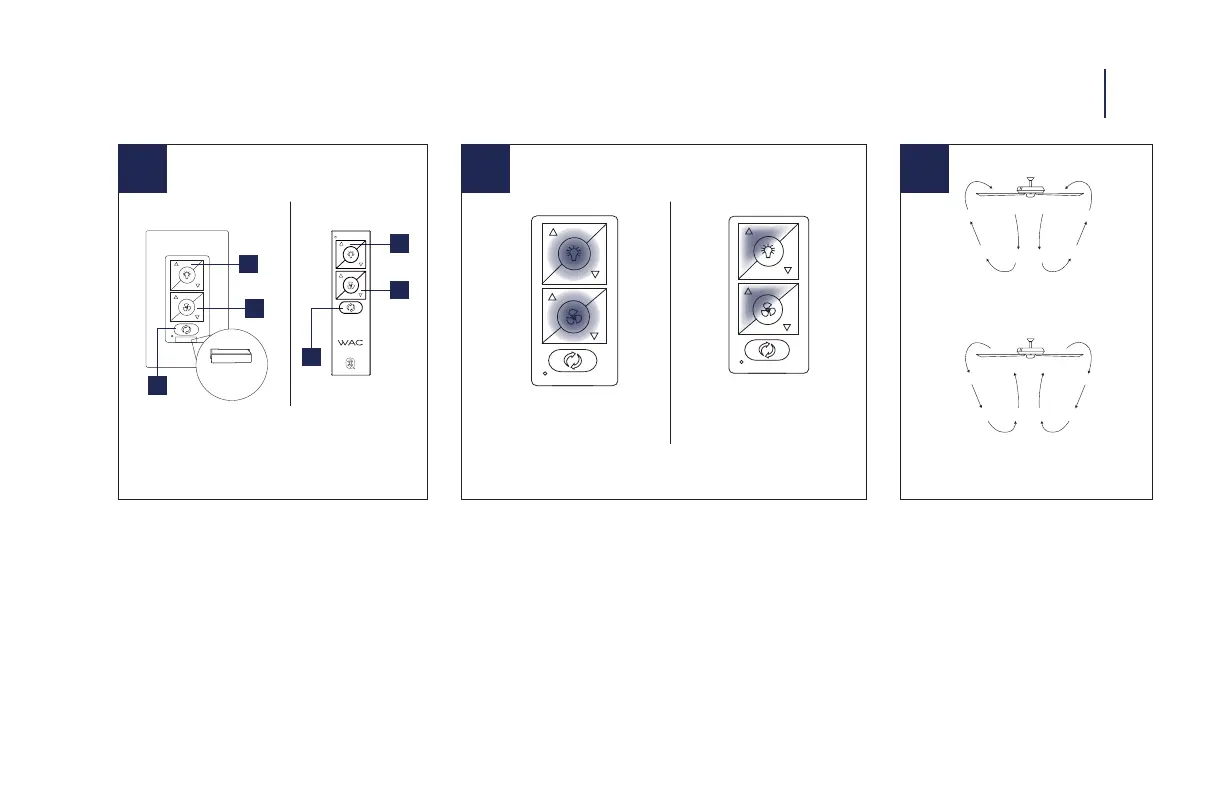 WAC