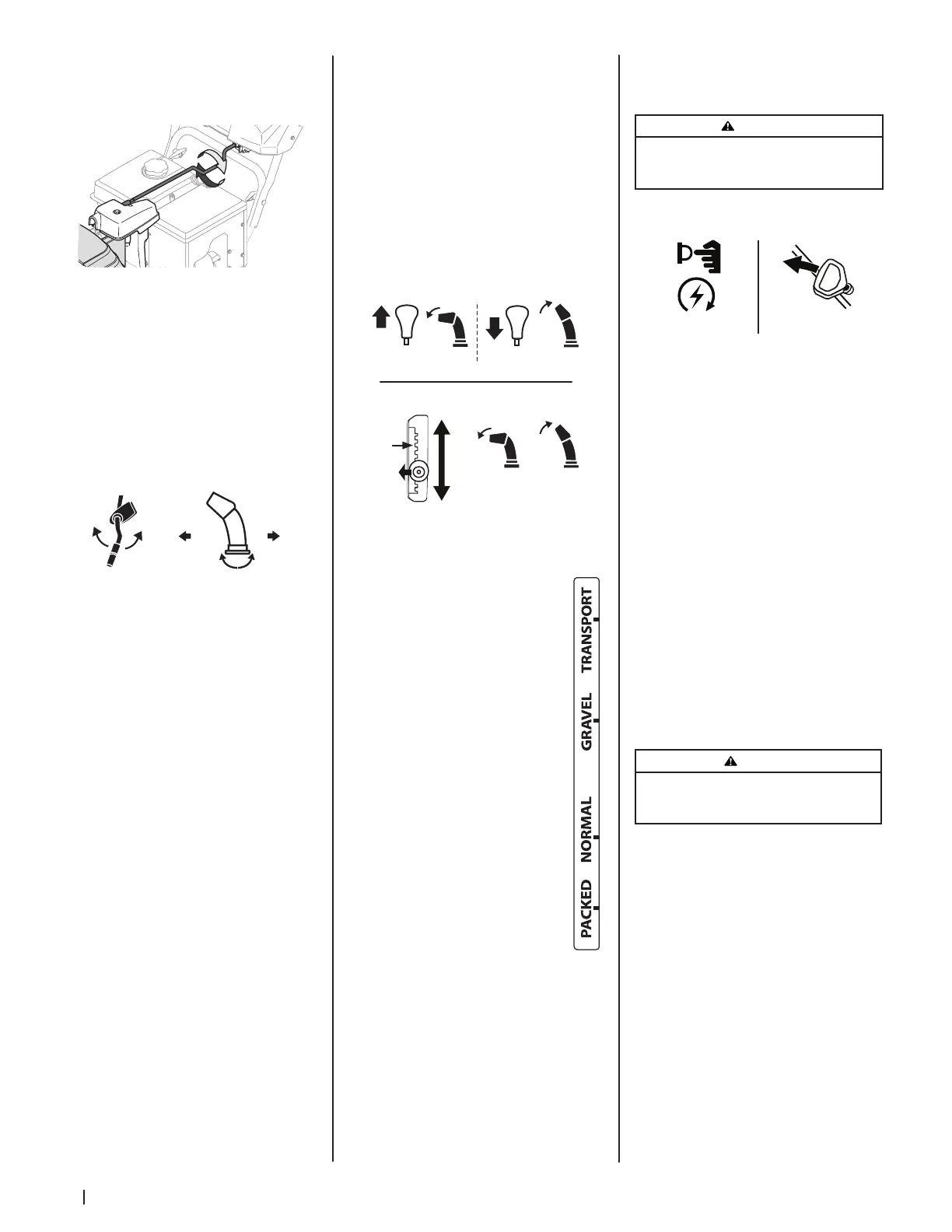 TRANSPORT

GRAVEL

NORMAL

PACKED