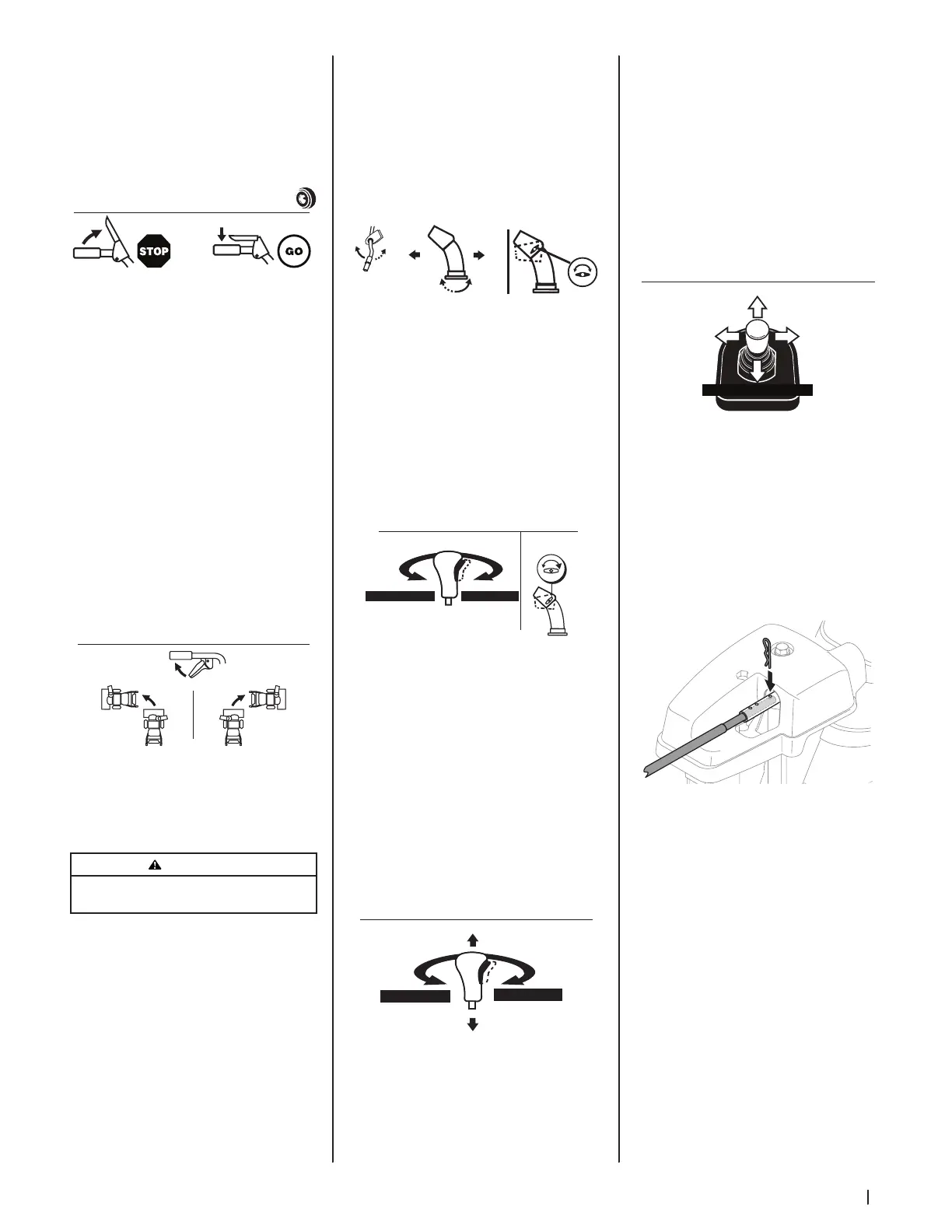 STOP

GO