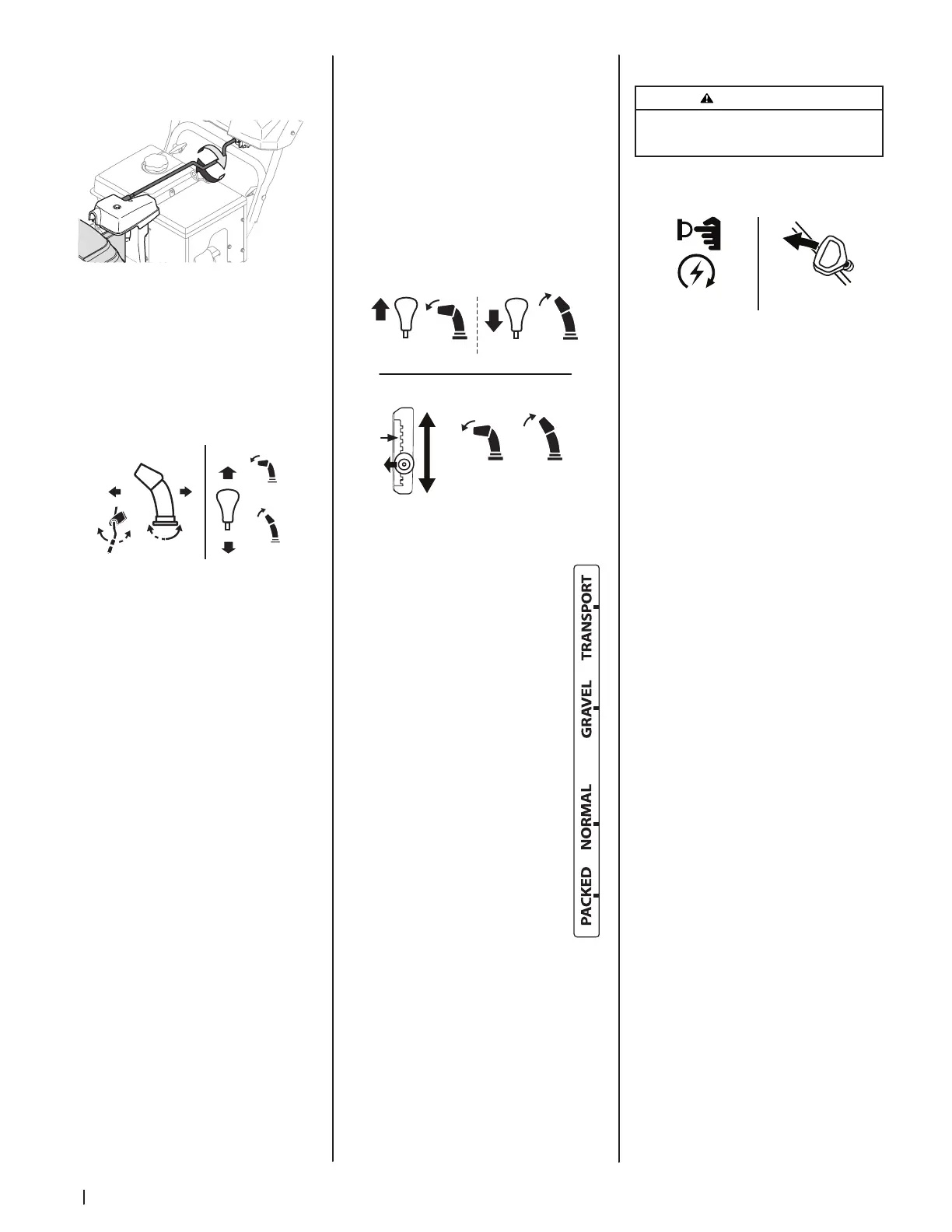 TRANSPORT

GRAVEL

NORMAL

PACKED