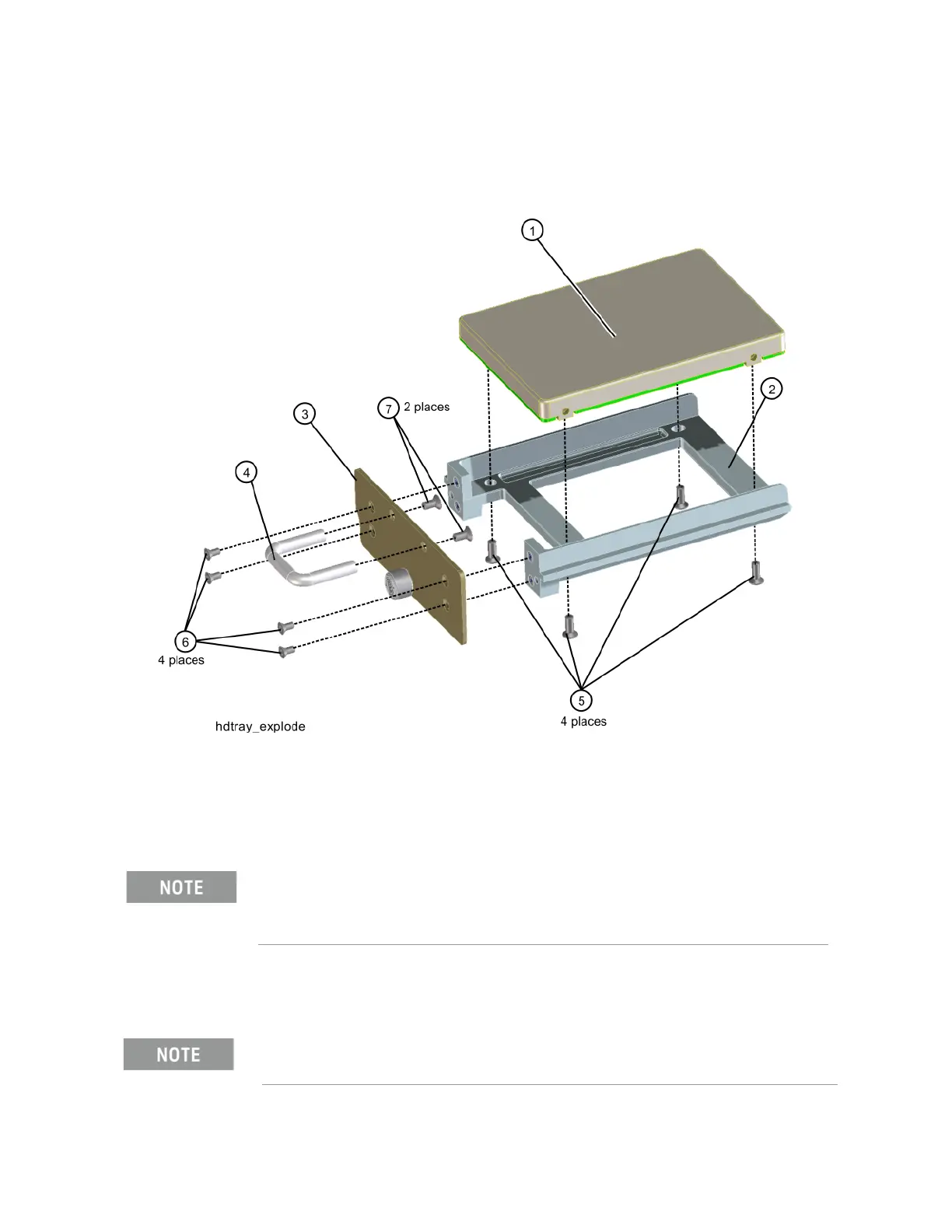 1

2

3

7 2 places

4

6
4 places

5
4 places

hdtray_explode

NOTE

NOTE