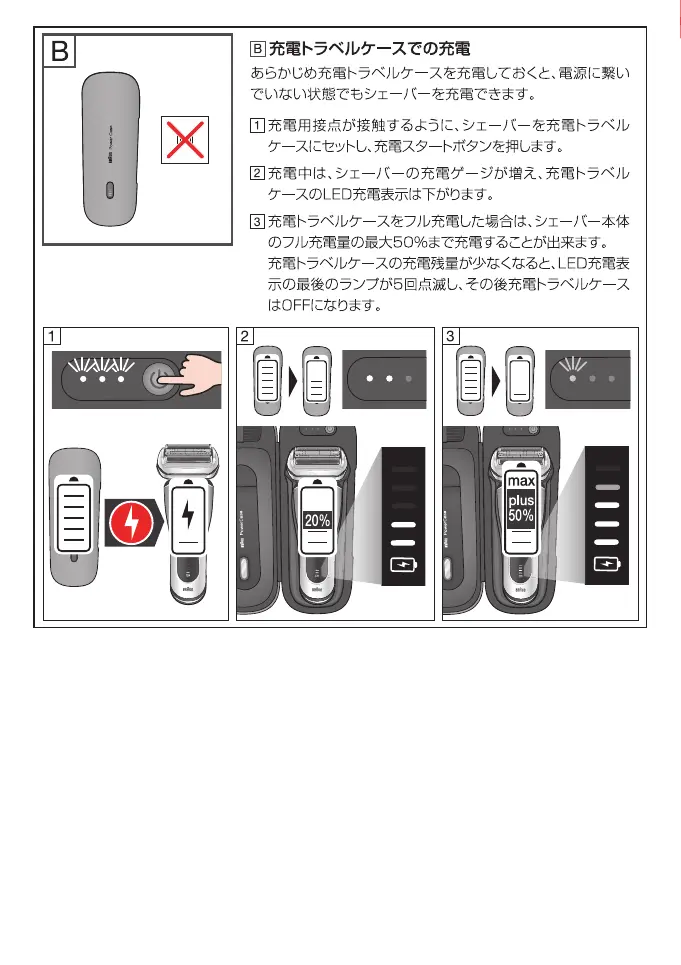 B

B 充電トラベルケースでの充電
あらかじめ充電トラベルケースを充電しておくと、電源に繋いでいない状態でもシェーバーを充電できます。

1 充電用接点が接触するように、シェーバーを充電トラベルケースにセットし、充電スタートボタンを押します。

2 充電中は、シェーバーの充電ゲージが増え、充電トラベルケースのLED充電表示は下がります。

3 充電トラベルケースをフル充電した場合は、シェーバー本体のフル充電量の最大50%まで充電することが出来ます。
充電トラベルケースの充電残量が少なくなると、LED充電表示の最後のランプが5回点滅し、その後充電トラベルケースはOFFになります。

1

2

20%

3

max
plus
50%