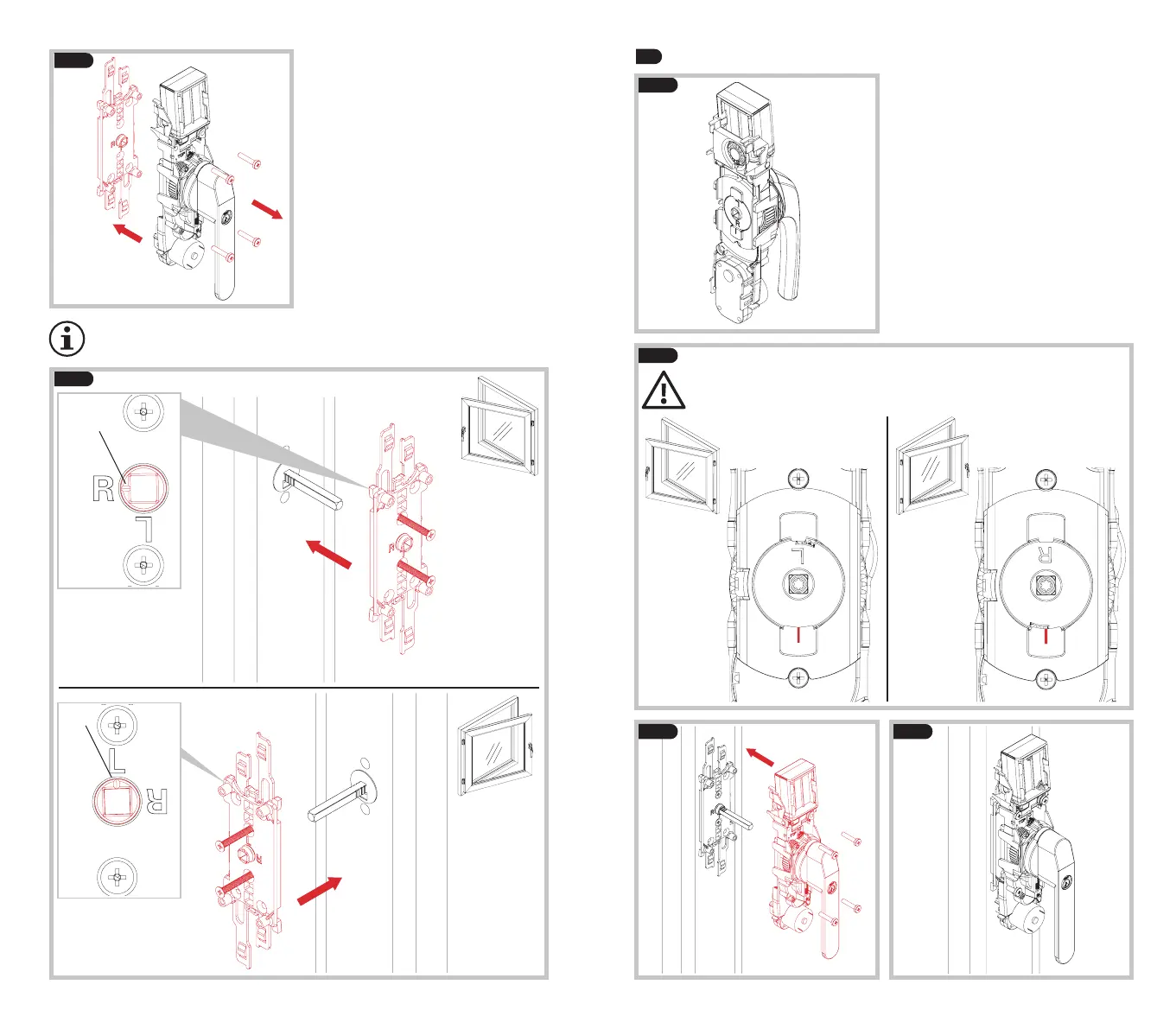 R

L

L

R

L

R