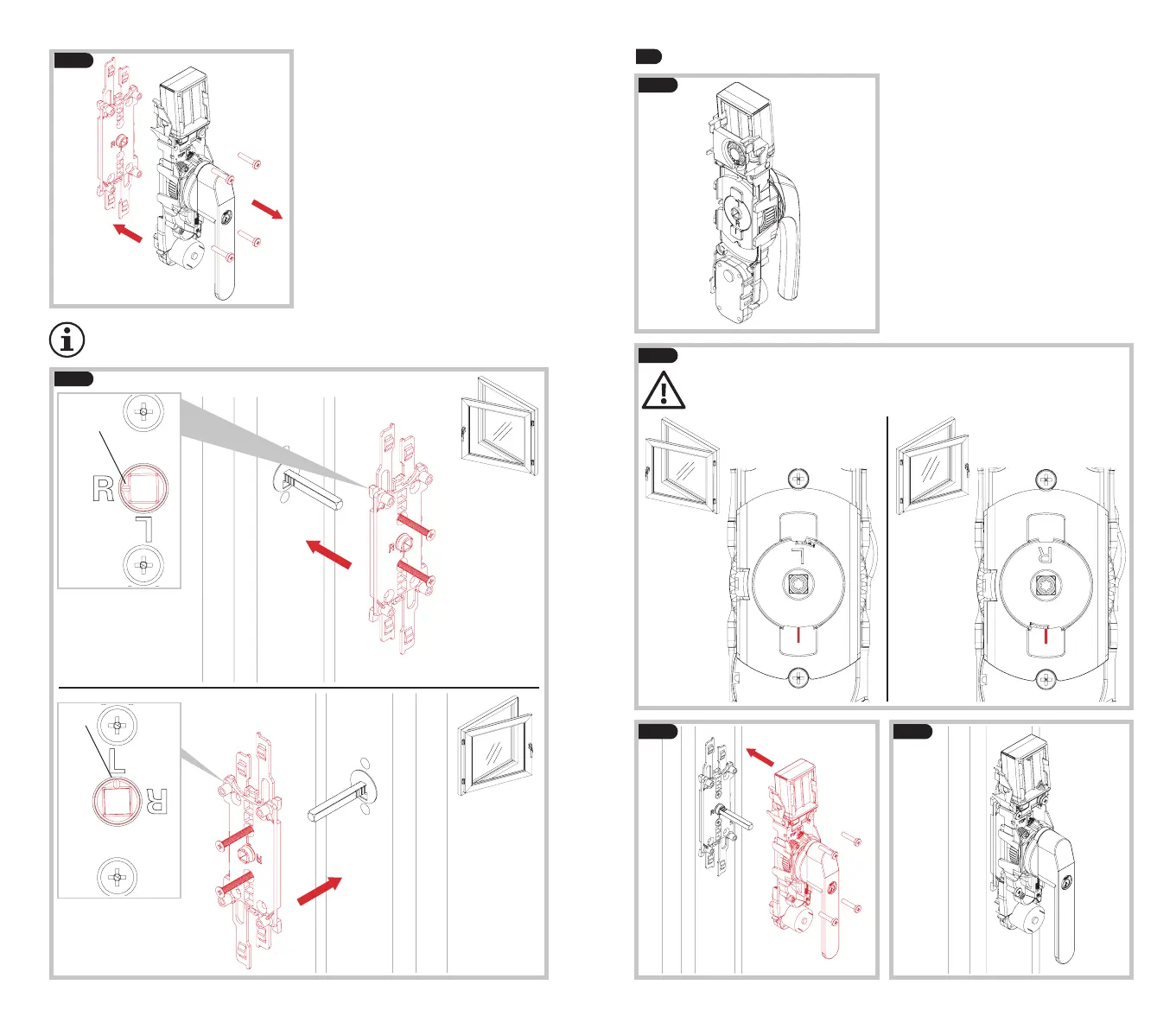 R
L
L
R
L
R