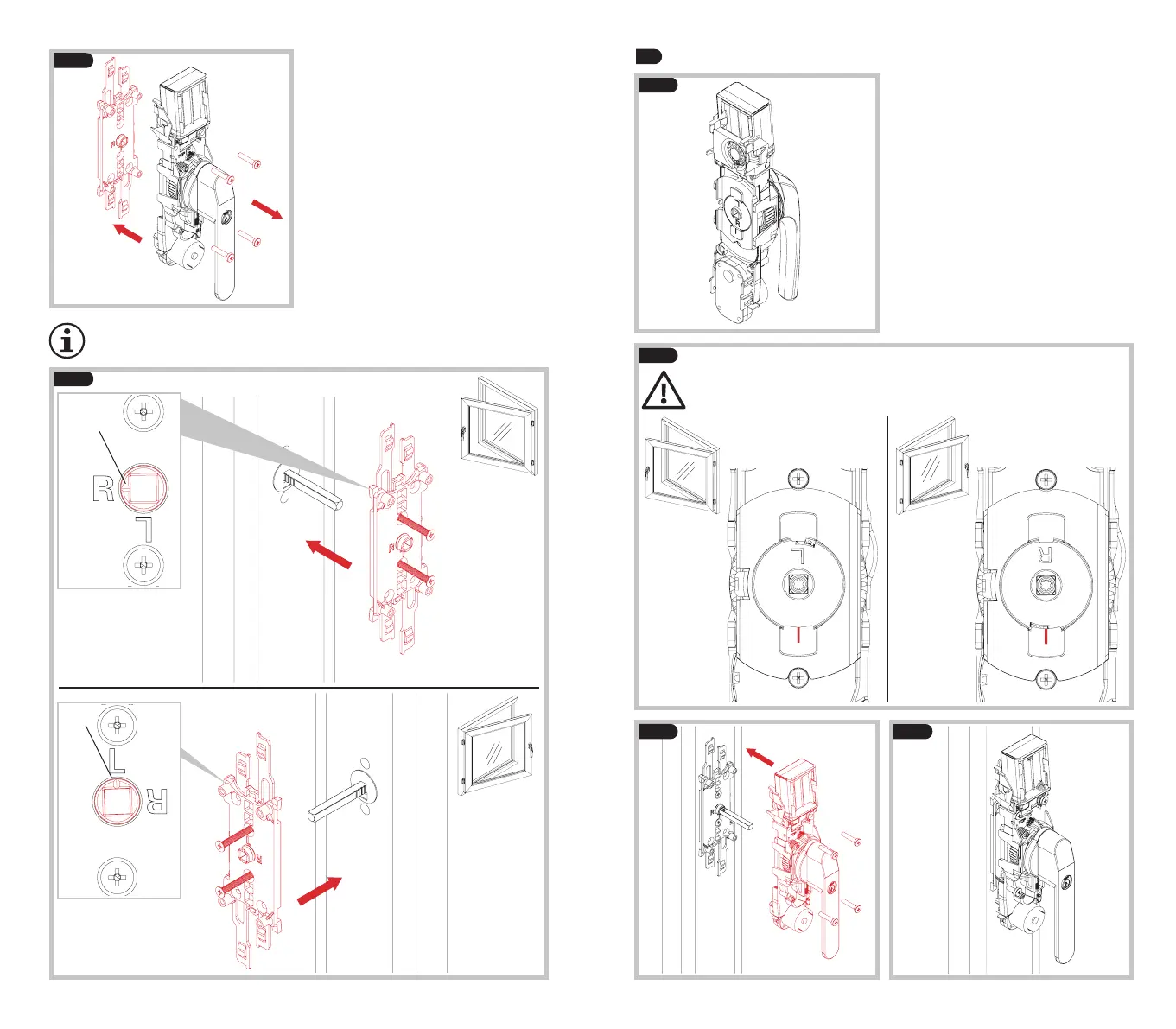 R

L

L

R

L

R