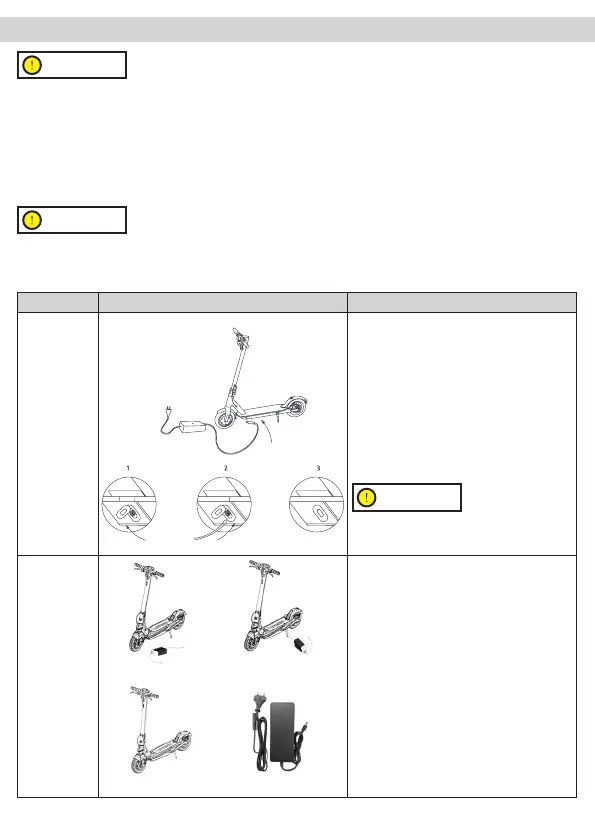 1

2

3