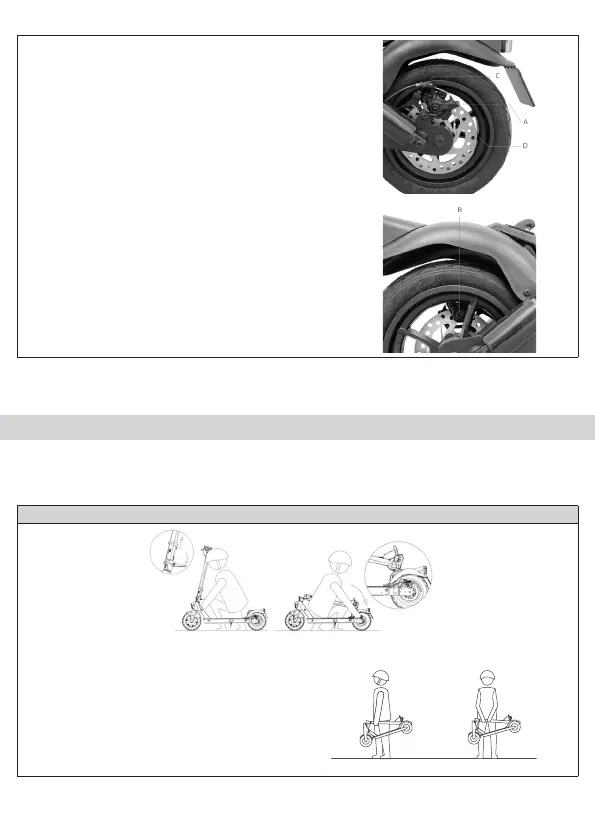 C
A
D
B