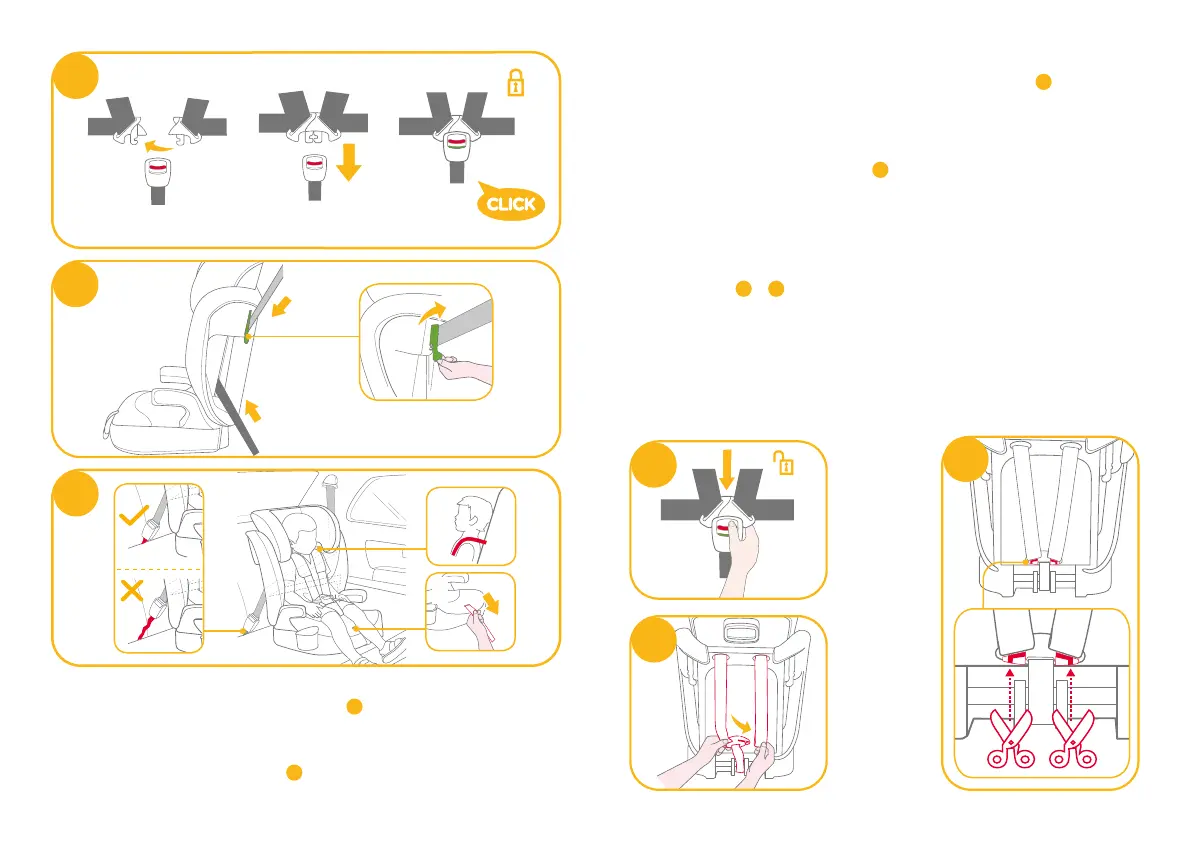 CLICK