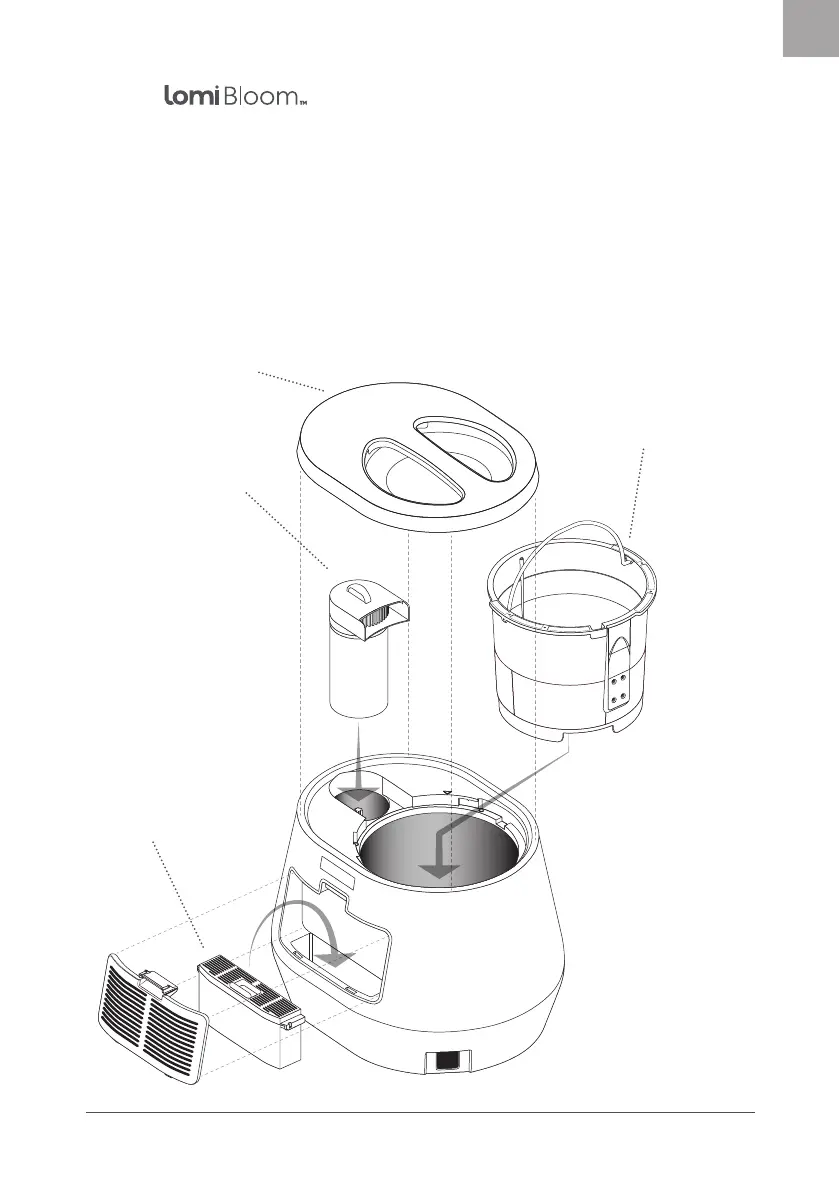 lomi Bloom™