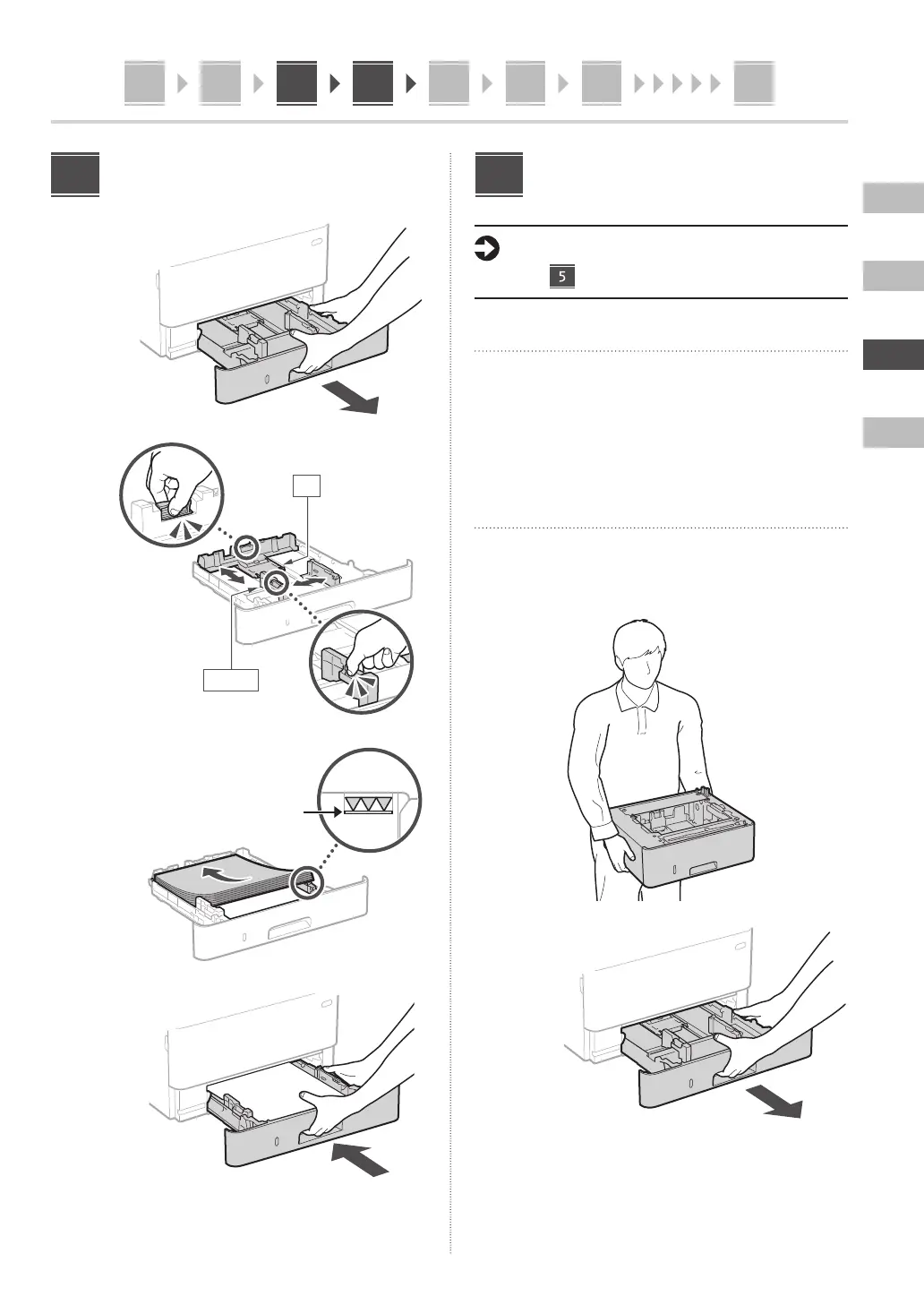 5