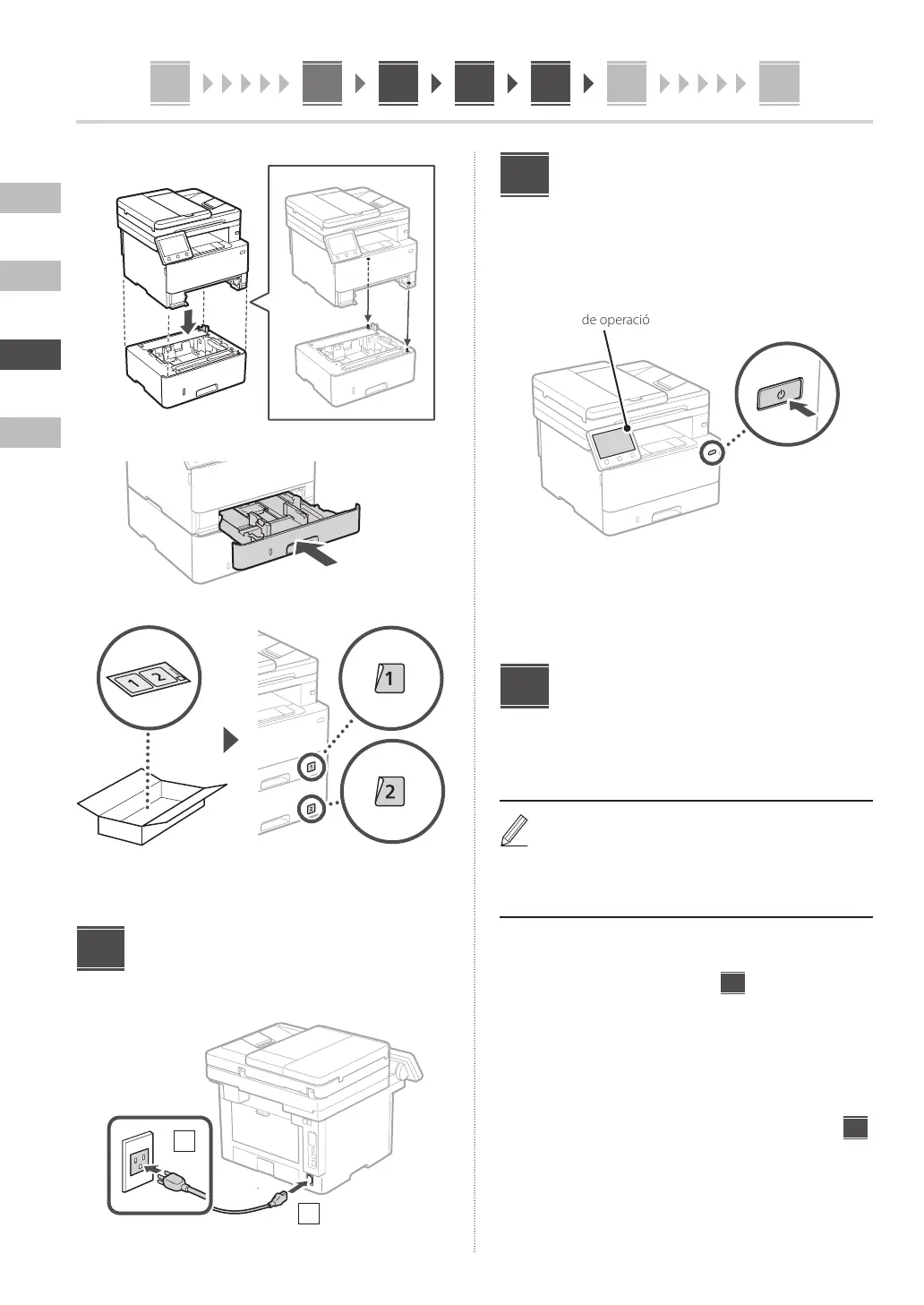 de operació

1

2

1

2