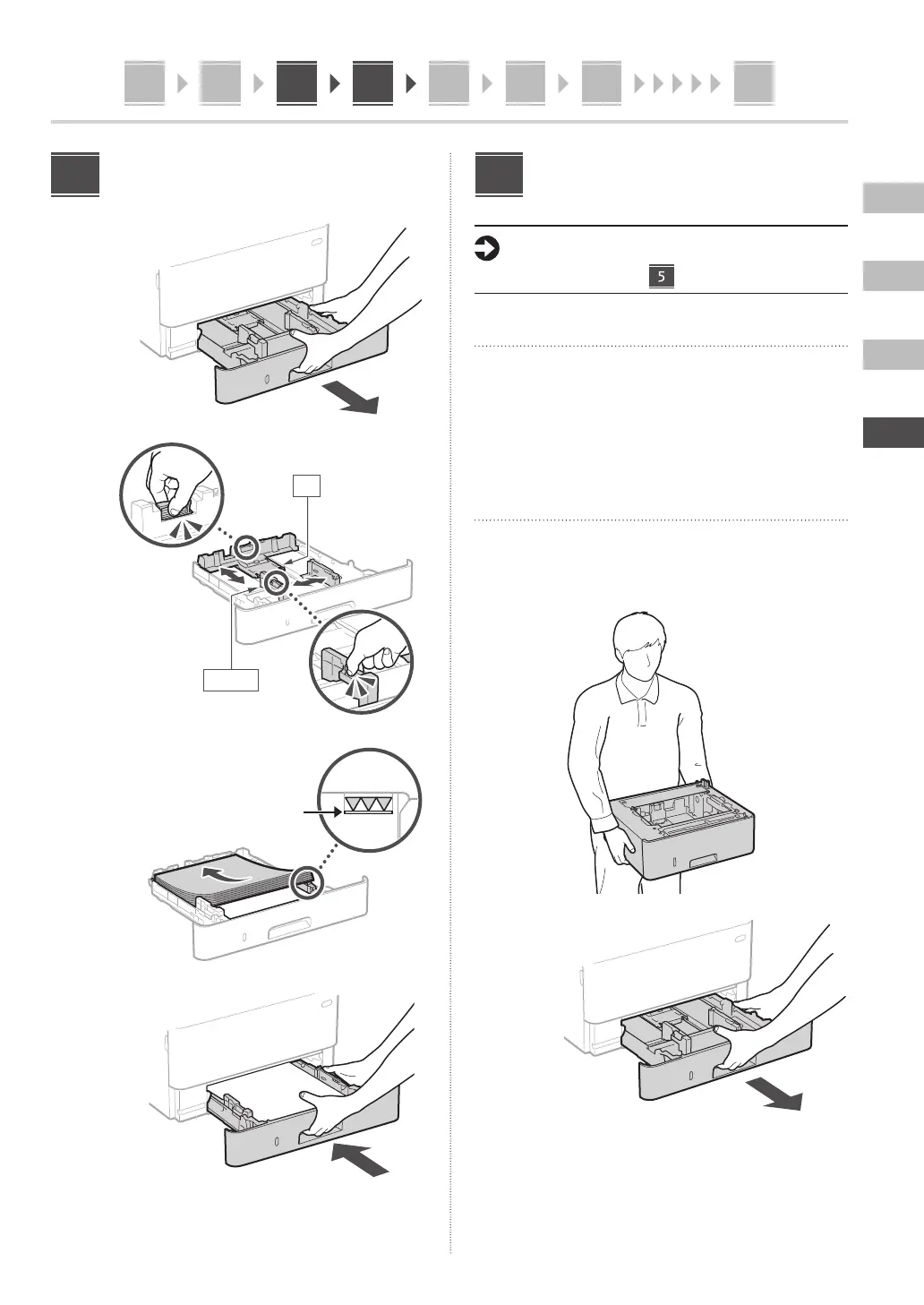 5