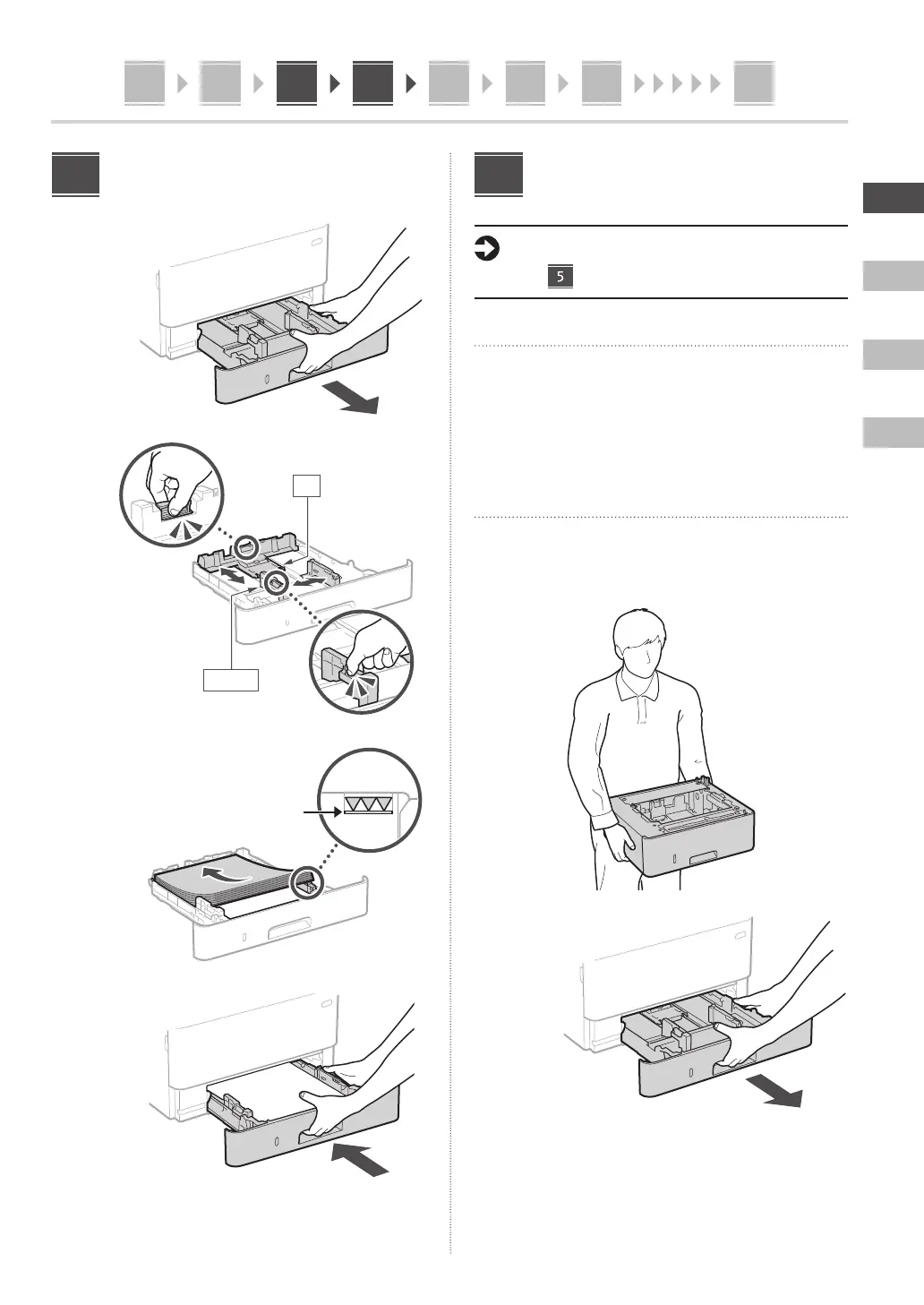 5