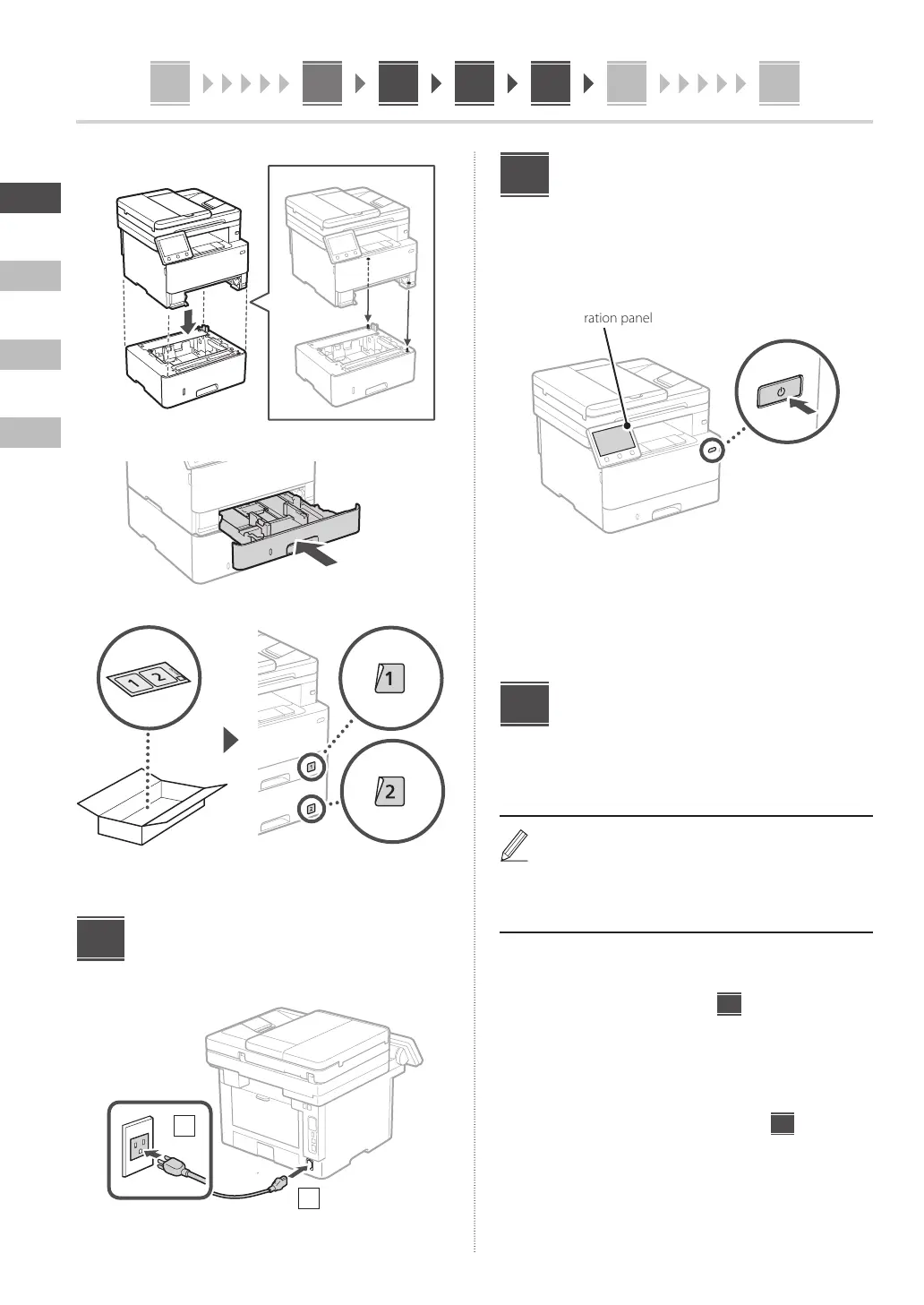 ration panel

1

2

1

2