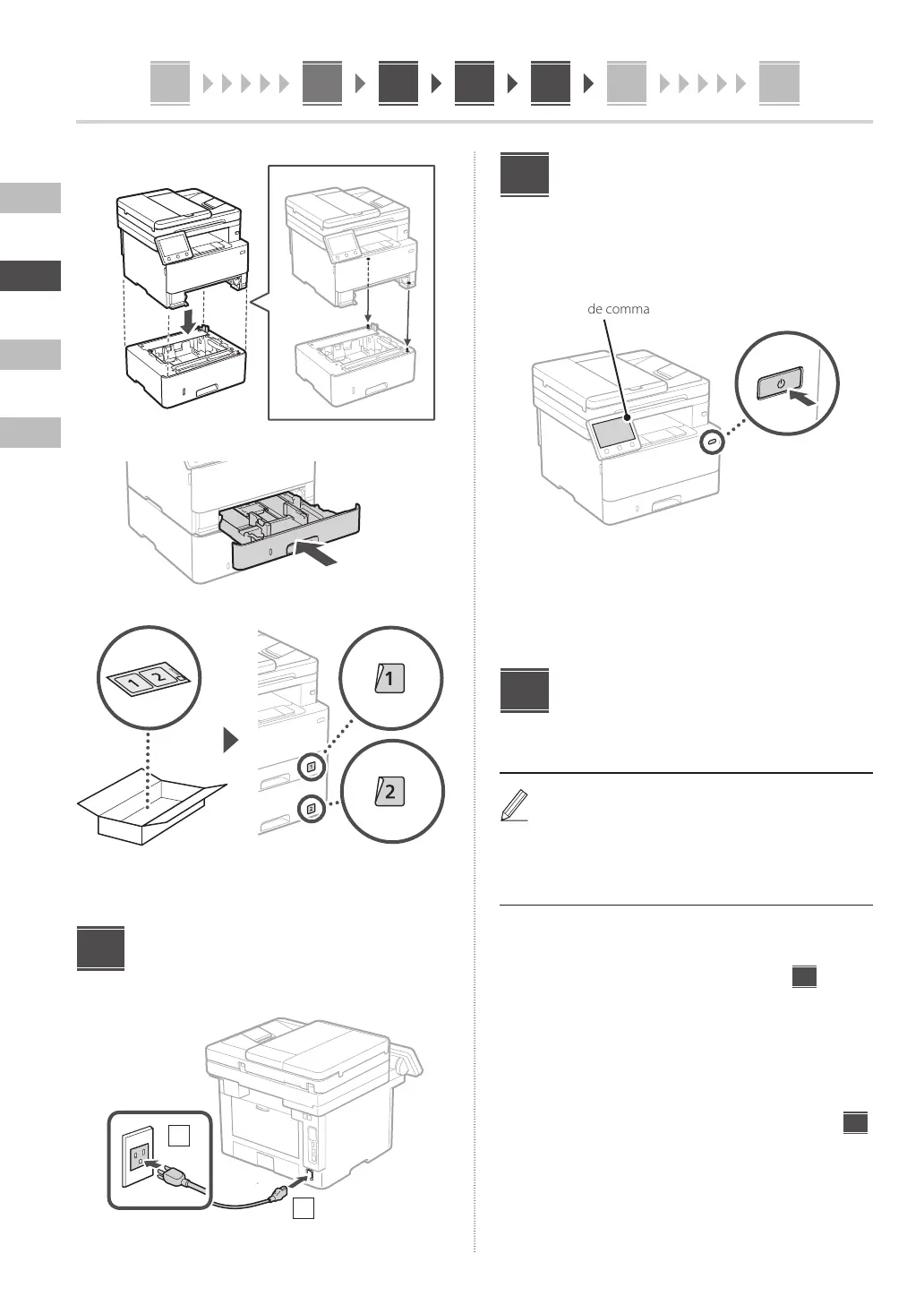 de comma

1

2

1

2