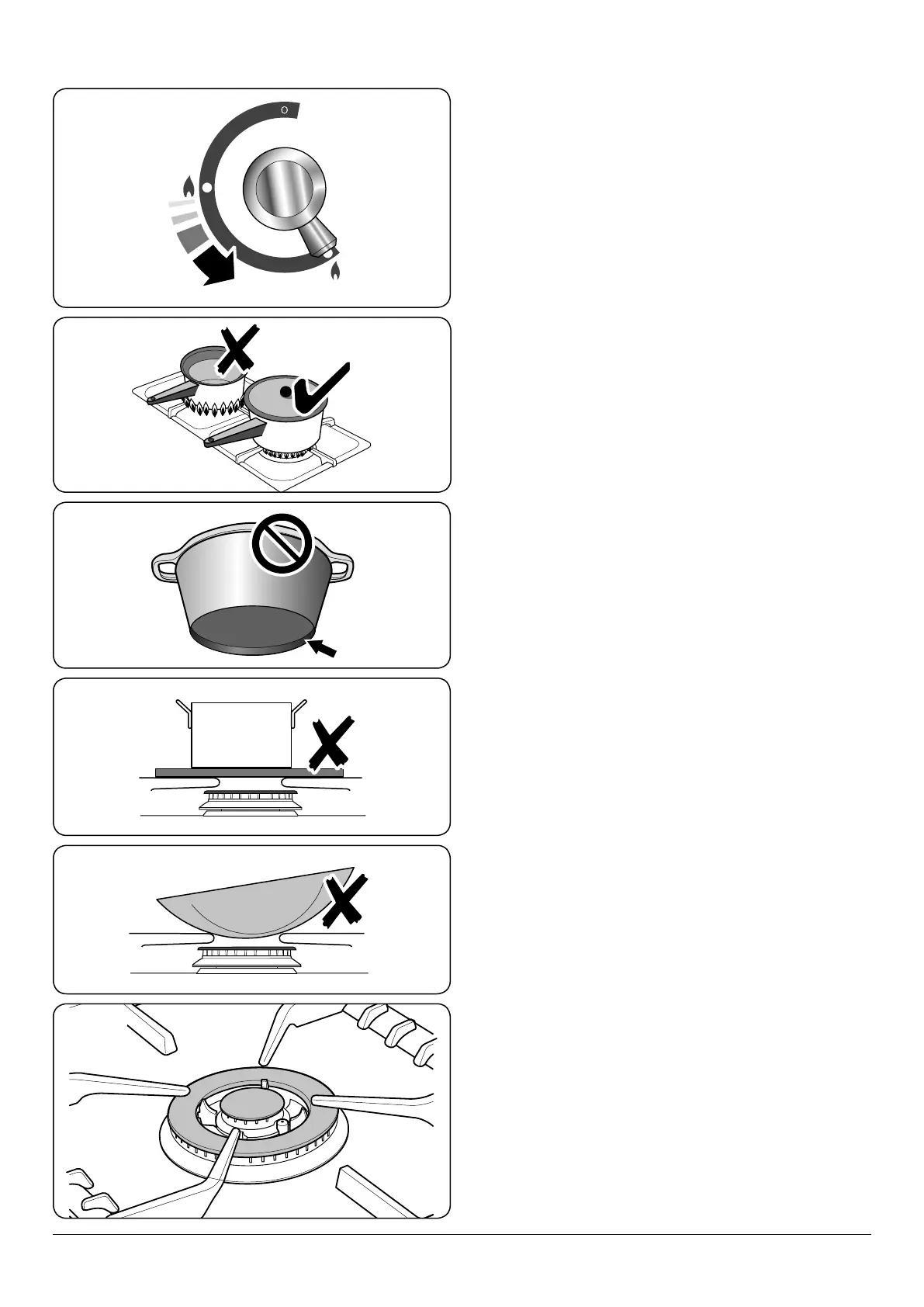 O