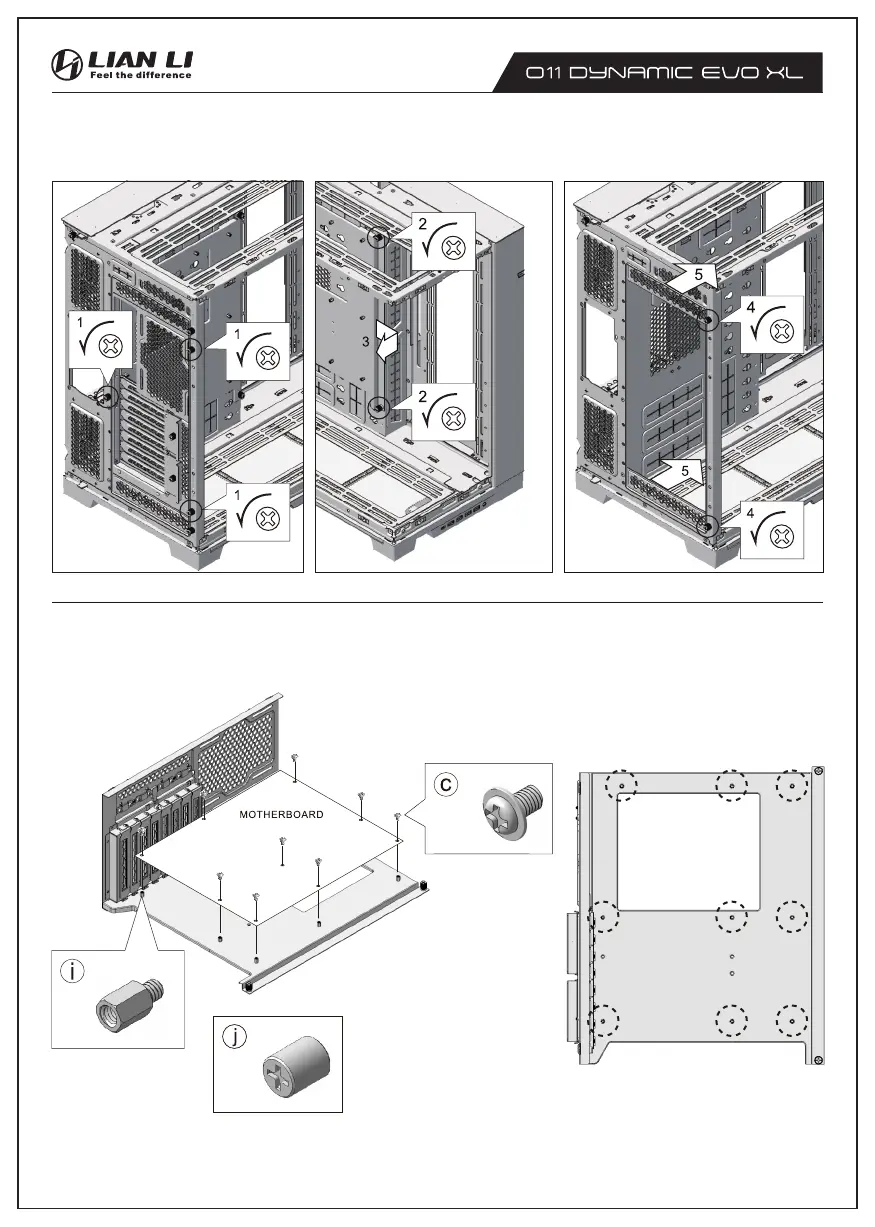 LIAN LI
Feel the difference

O11 DYNAMIC EVO XL

1

1

1

2

3

2

5

4

5

4

MOTHERBOARD

c

i

j