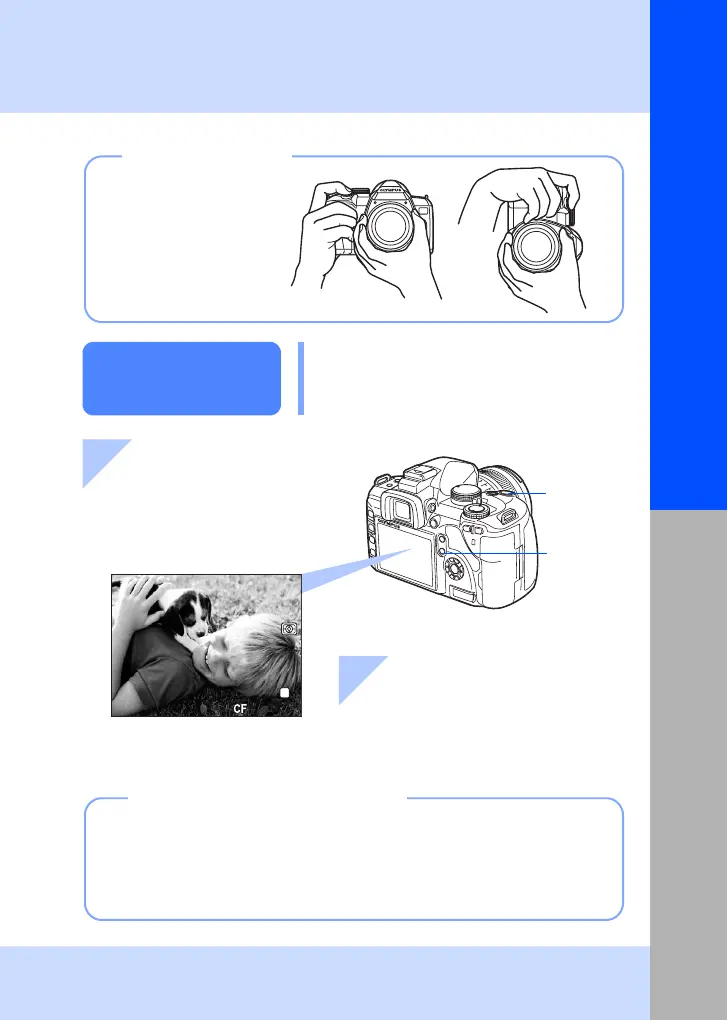 CF