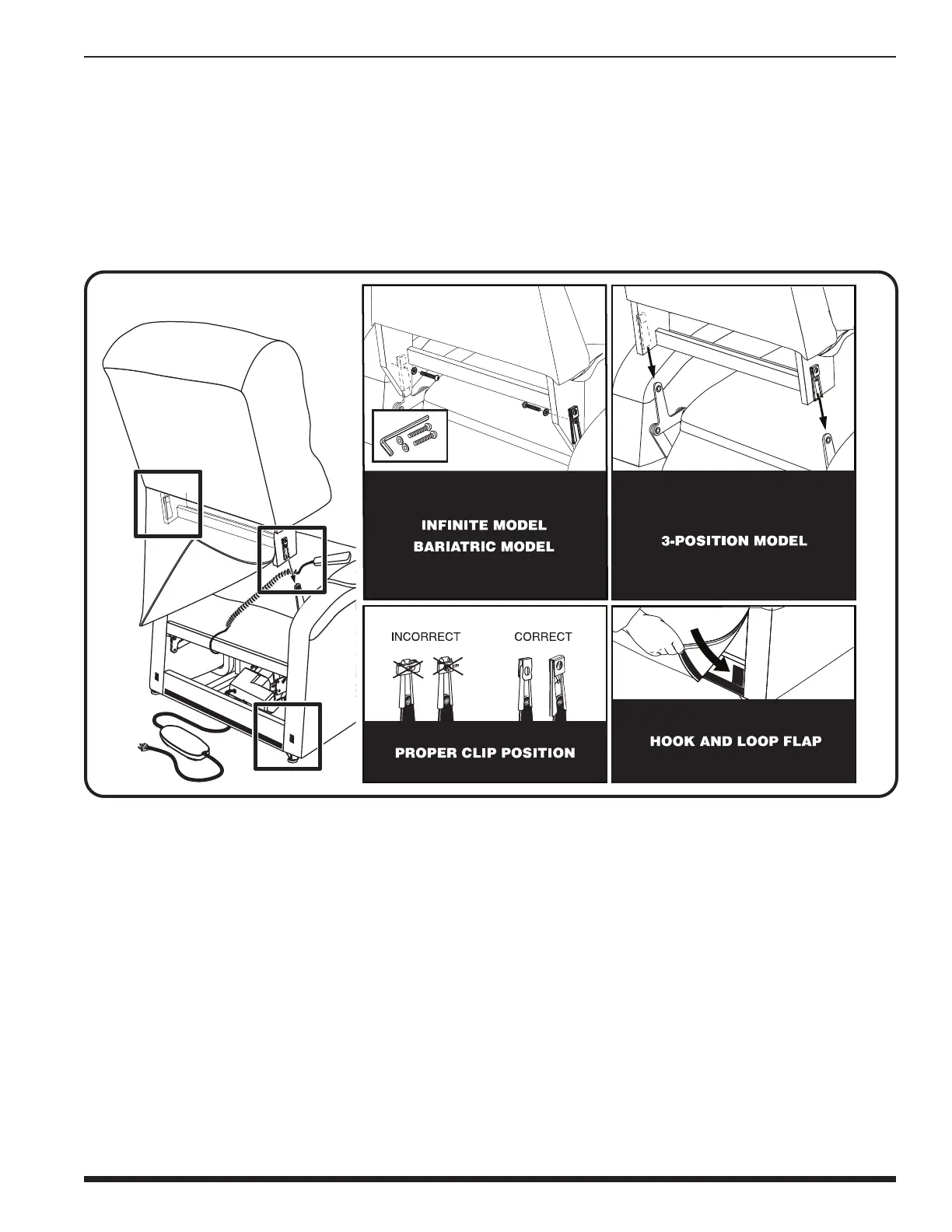 INFINITE MODEL
BARIATRIC MODEL

3-POSITION MODEL

INCORRECT CORRECT

PROPER CLIP POSITION

HOOK AND LOOP FLAP