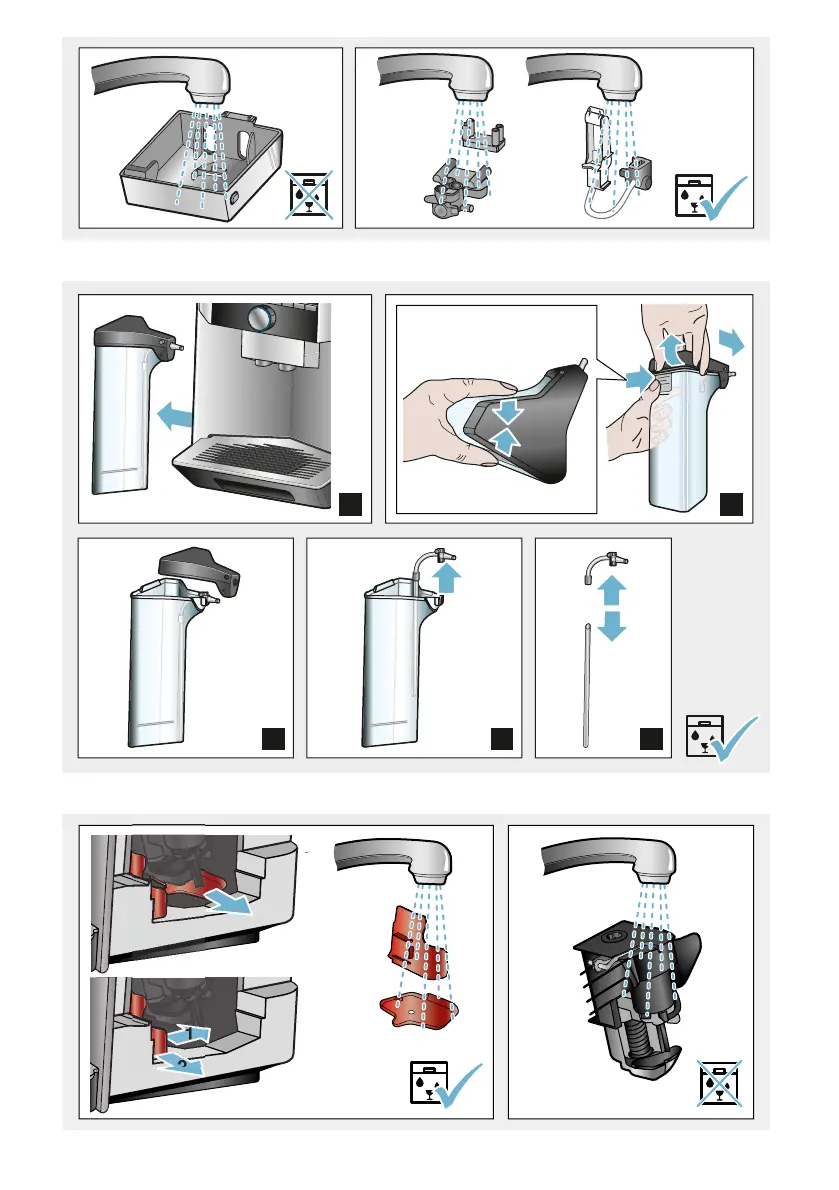 1

2