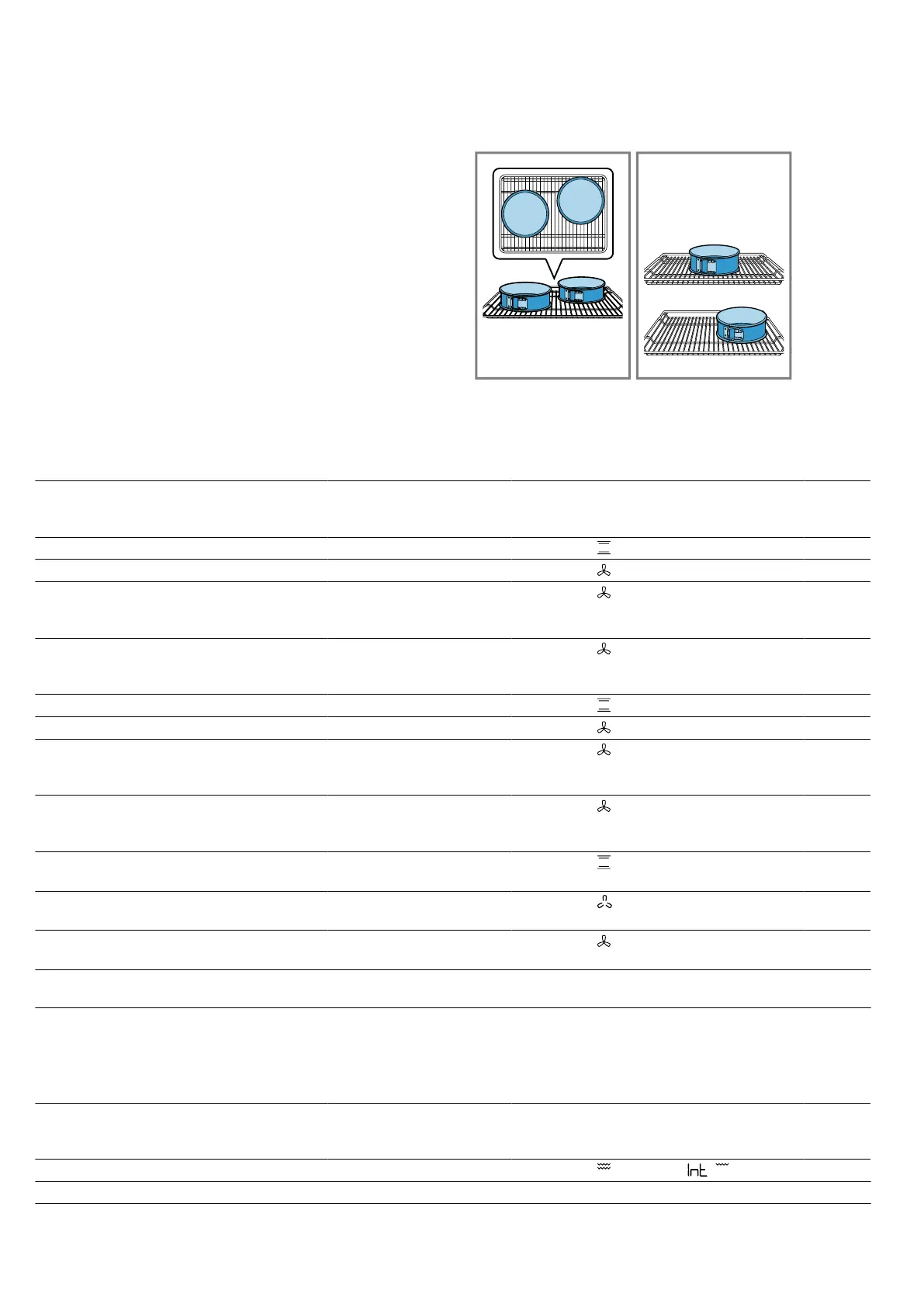 Int