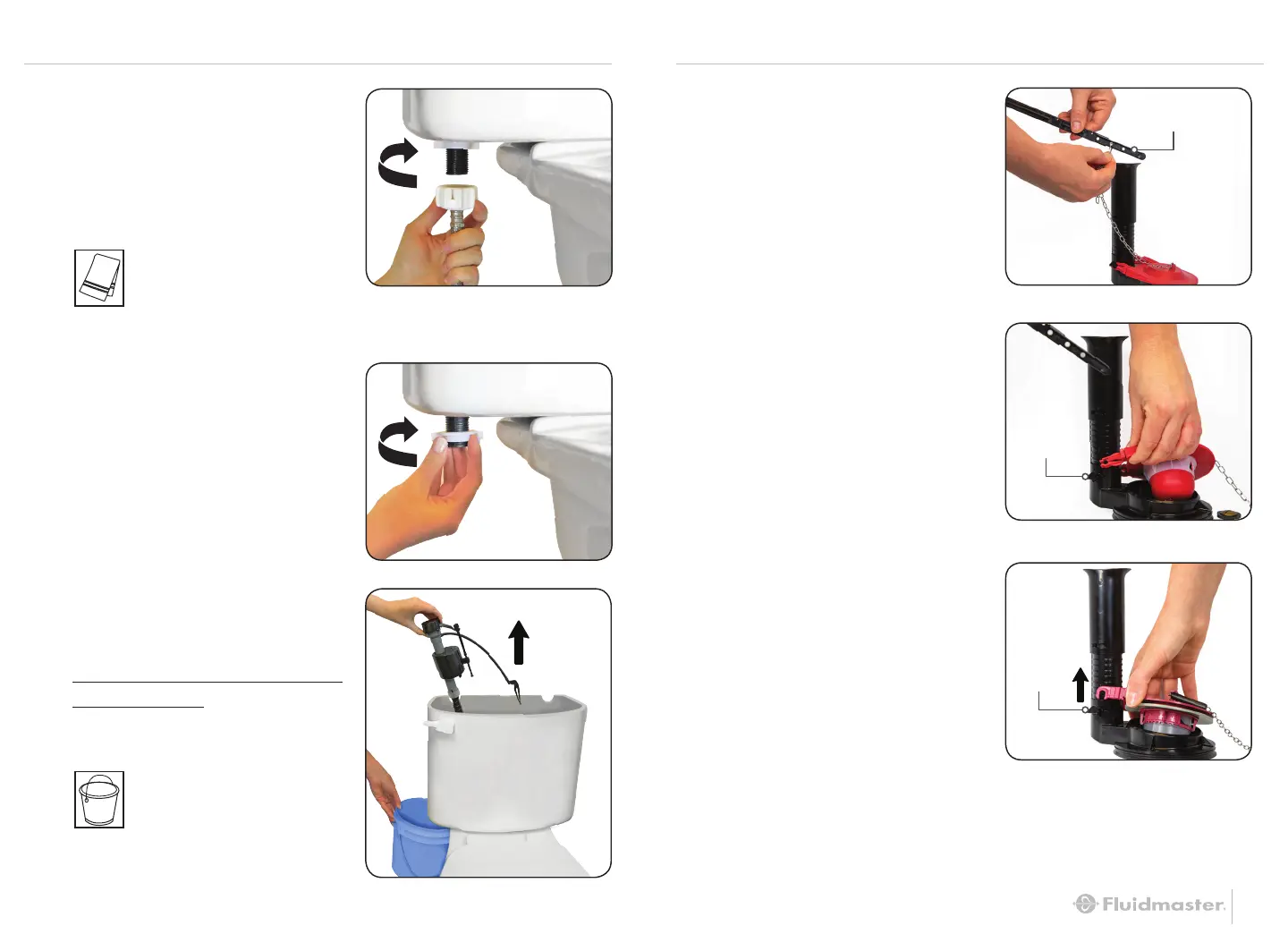 Fluidmaster.