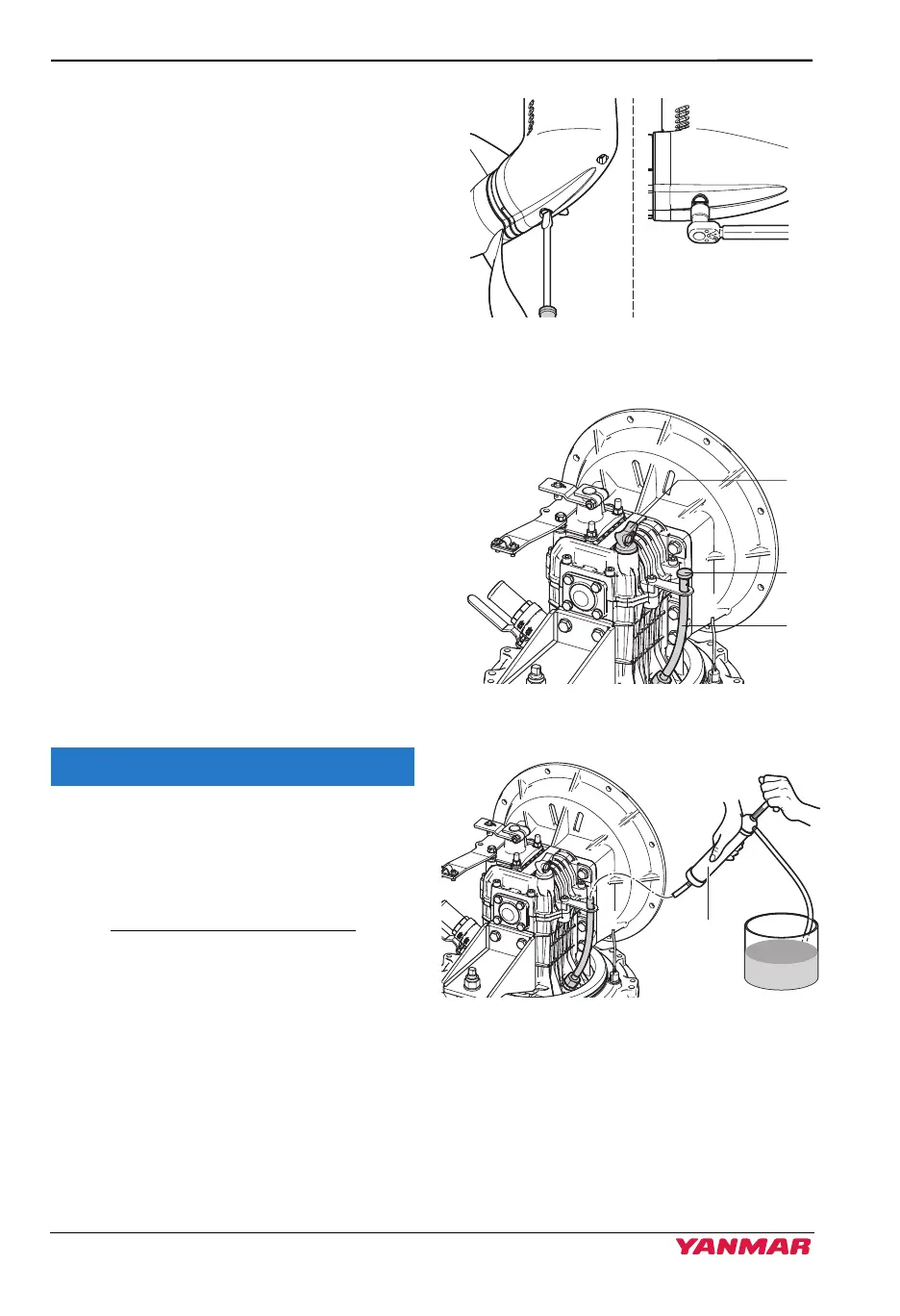 YANMAR