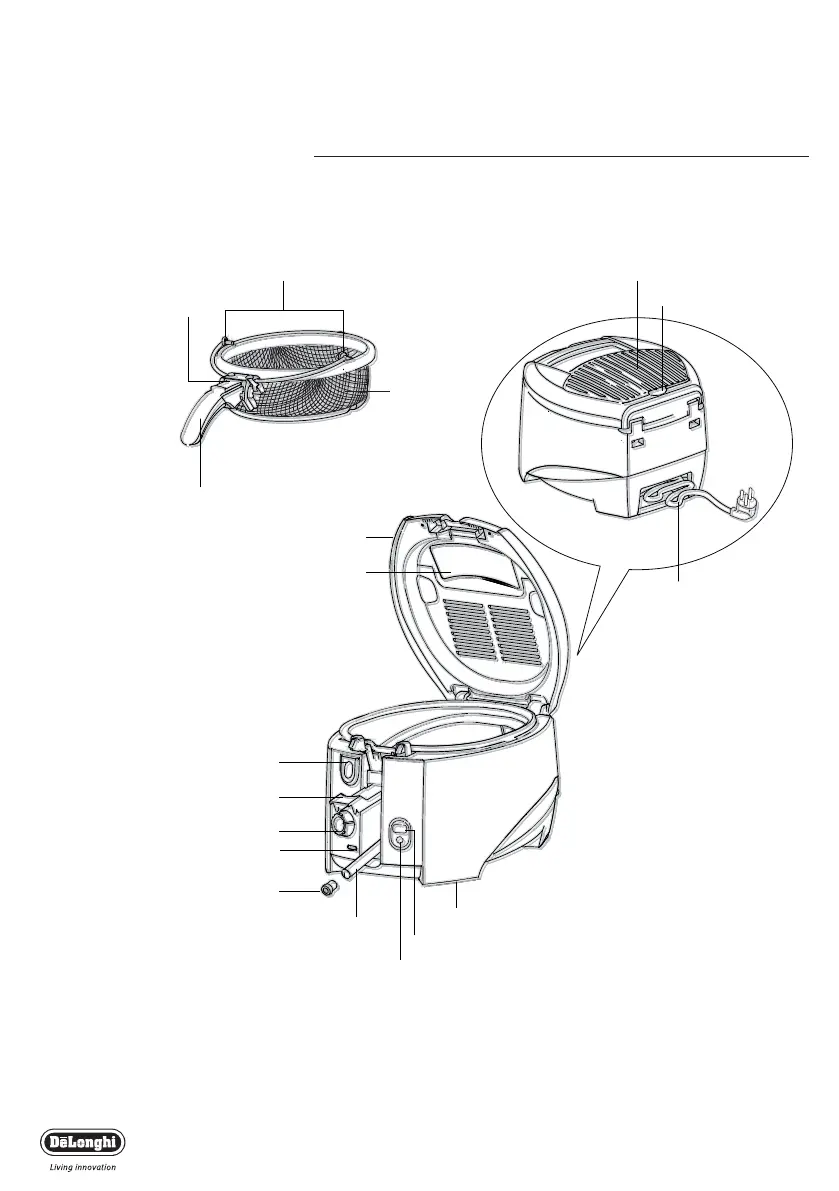 DēLonghi
Living innovation