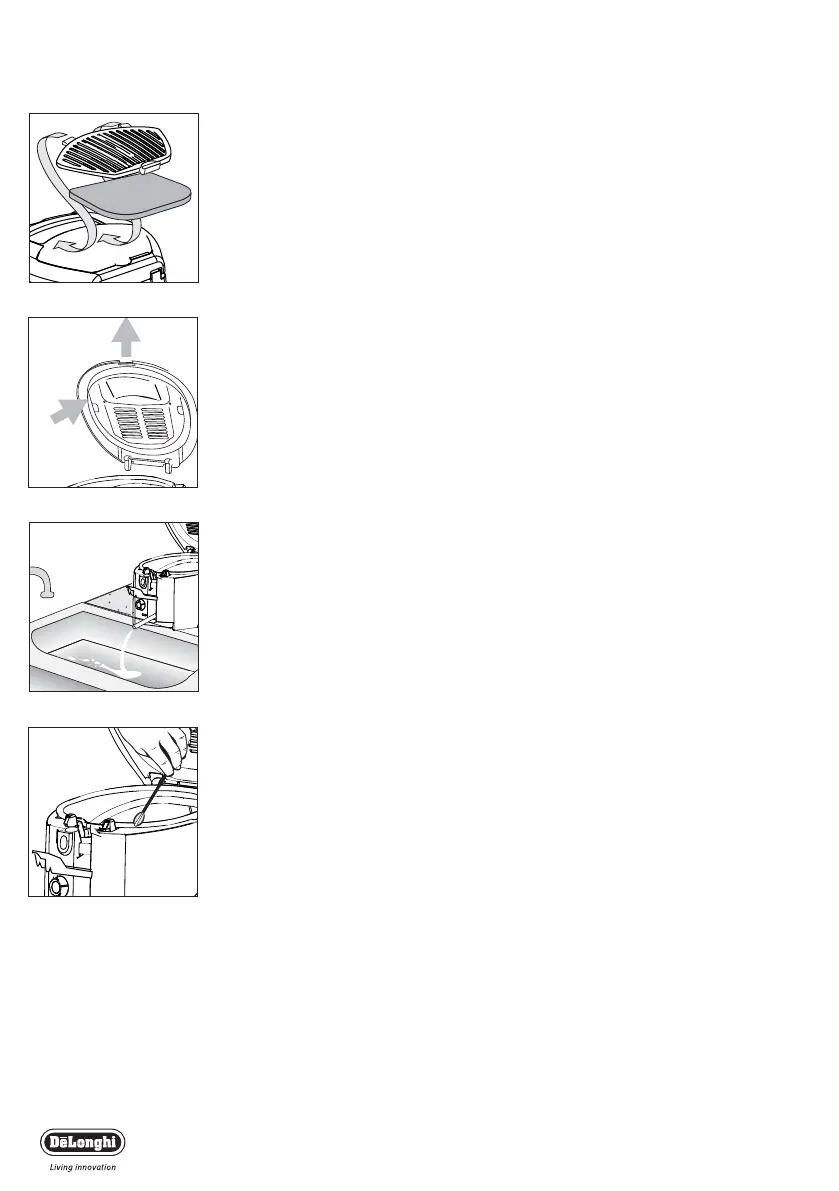 DēLonghi
Living innovation