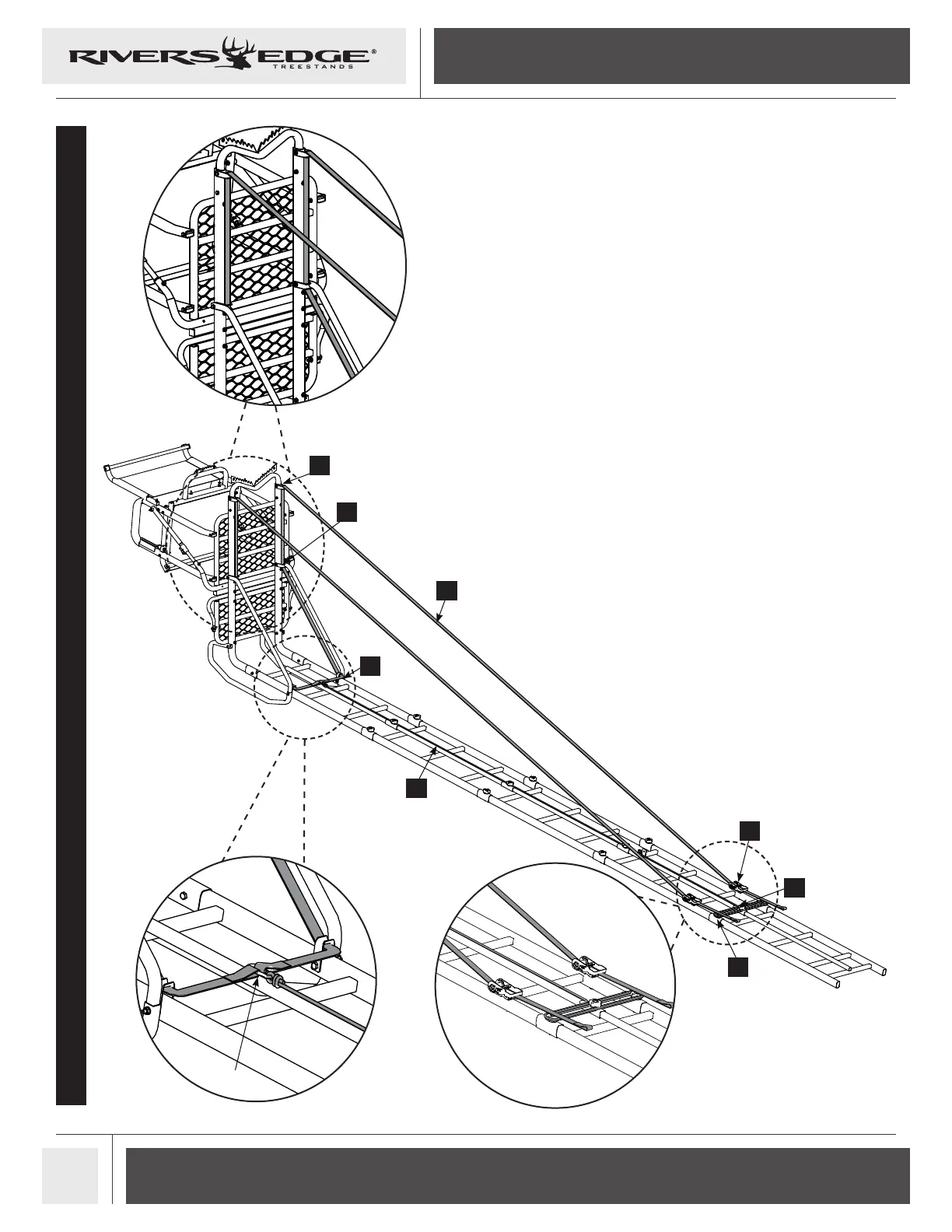 RIVERS EDGE®
TREESTANDS