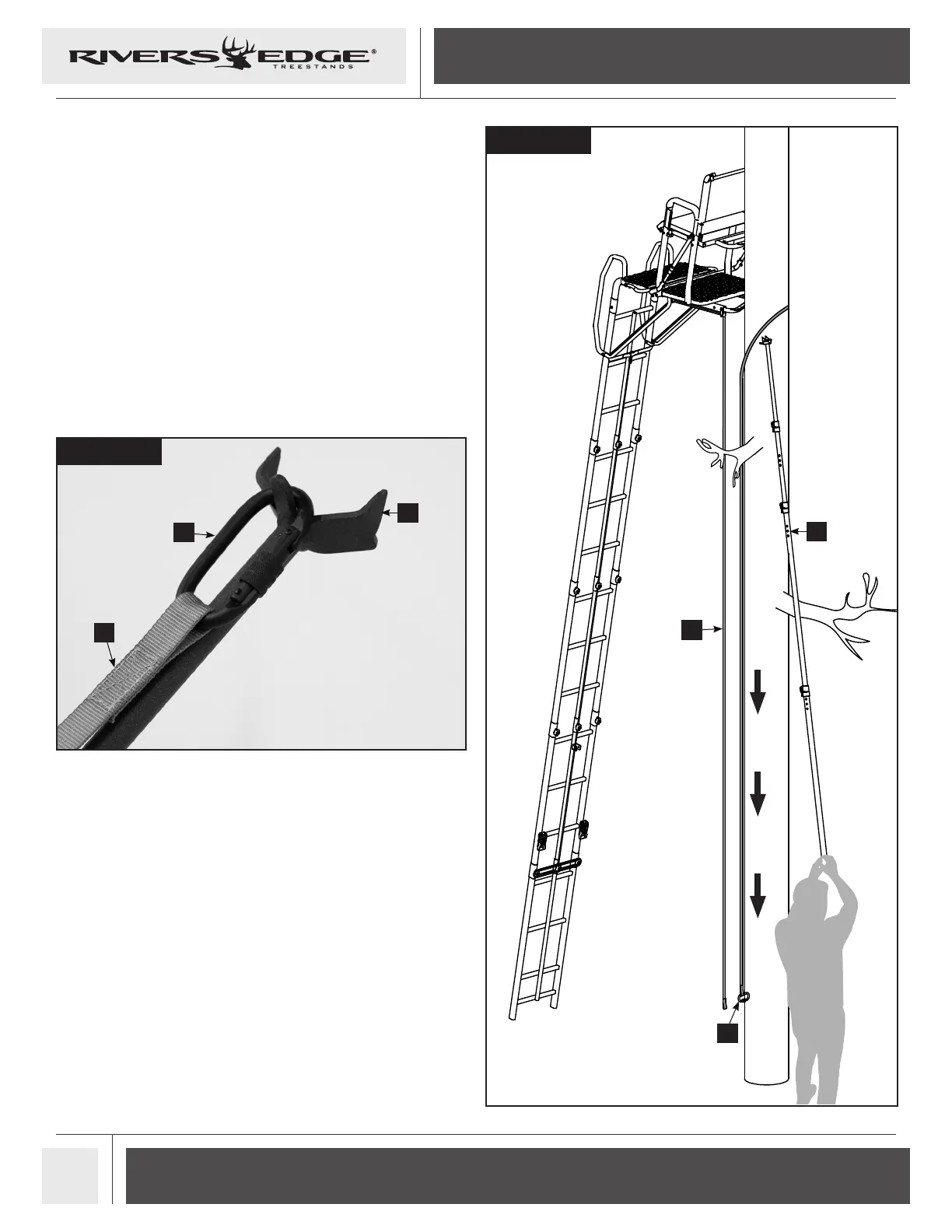 RIVERS EDGE®
TREESTANDS