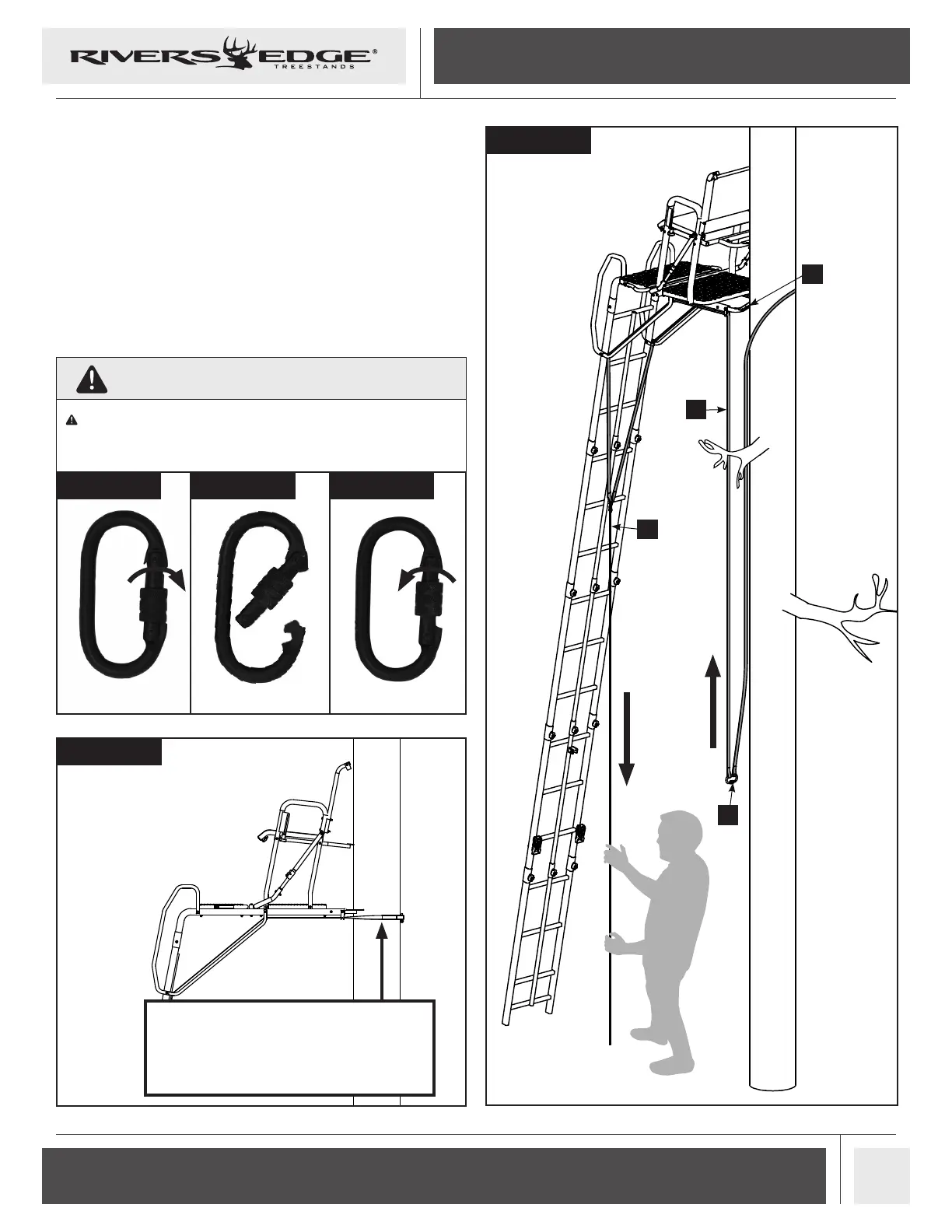 RIVERS EDGE®
TREESTANDS