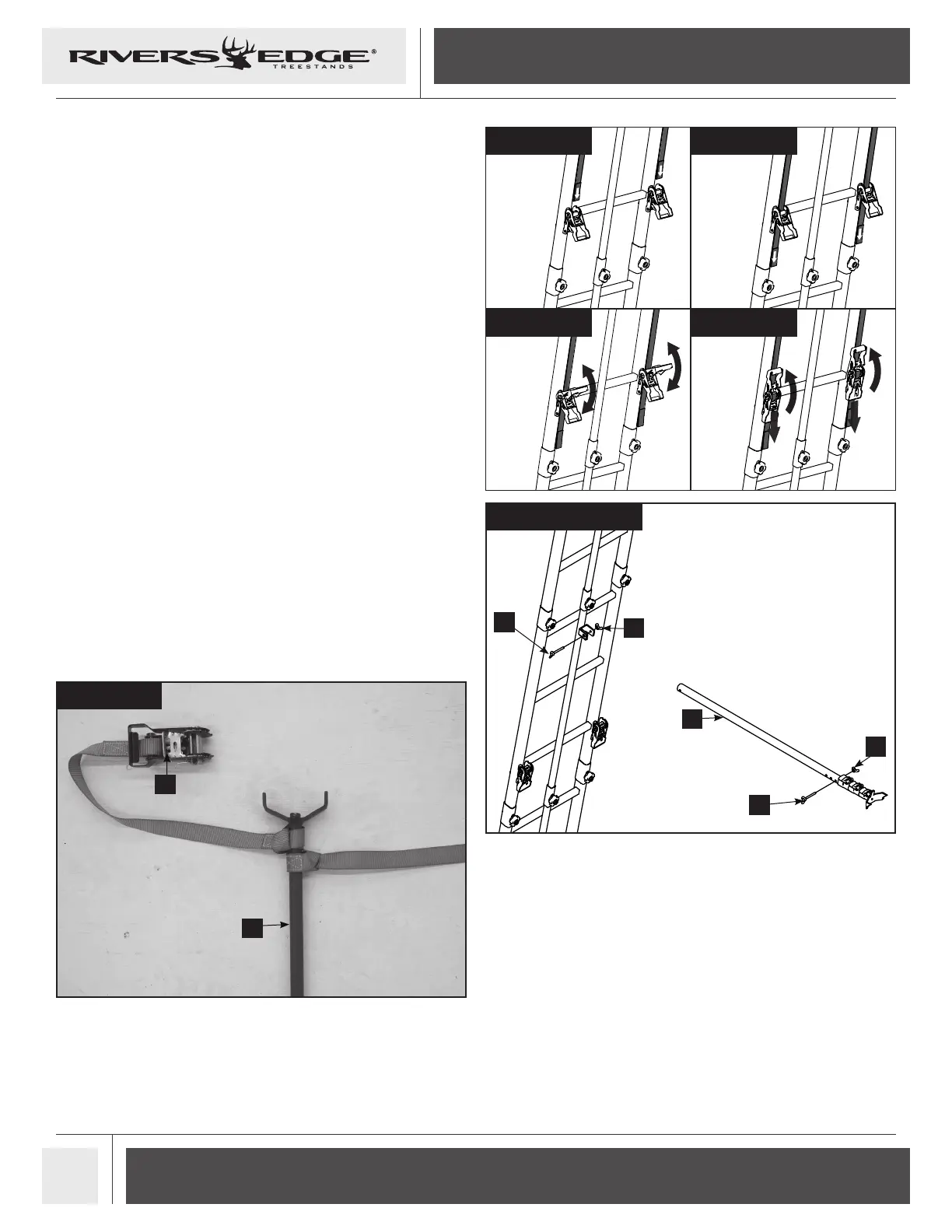 RIVERS EDGE®
TREESTANDS