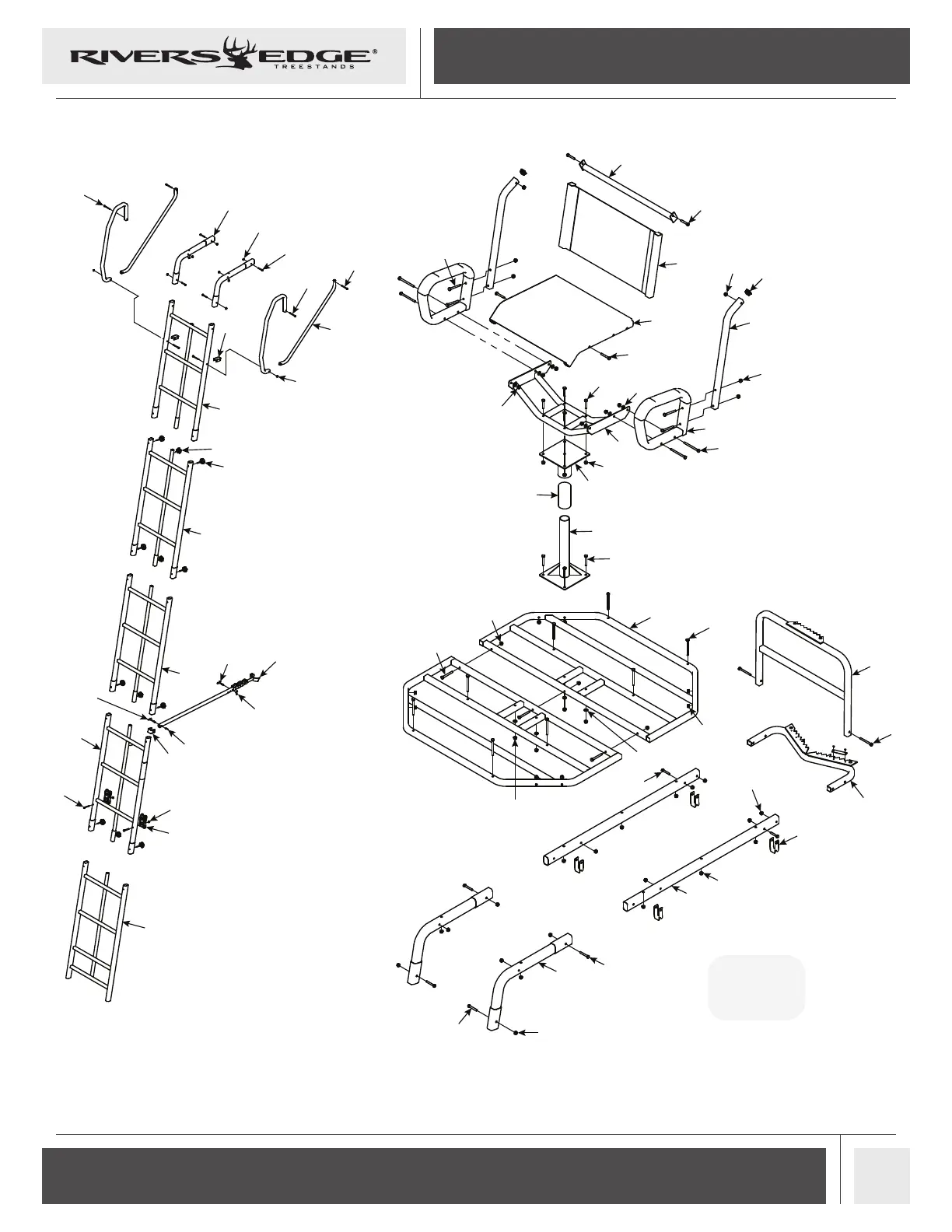 RIVERS EDGE®
TREESTANDS