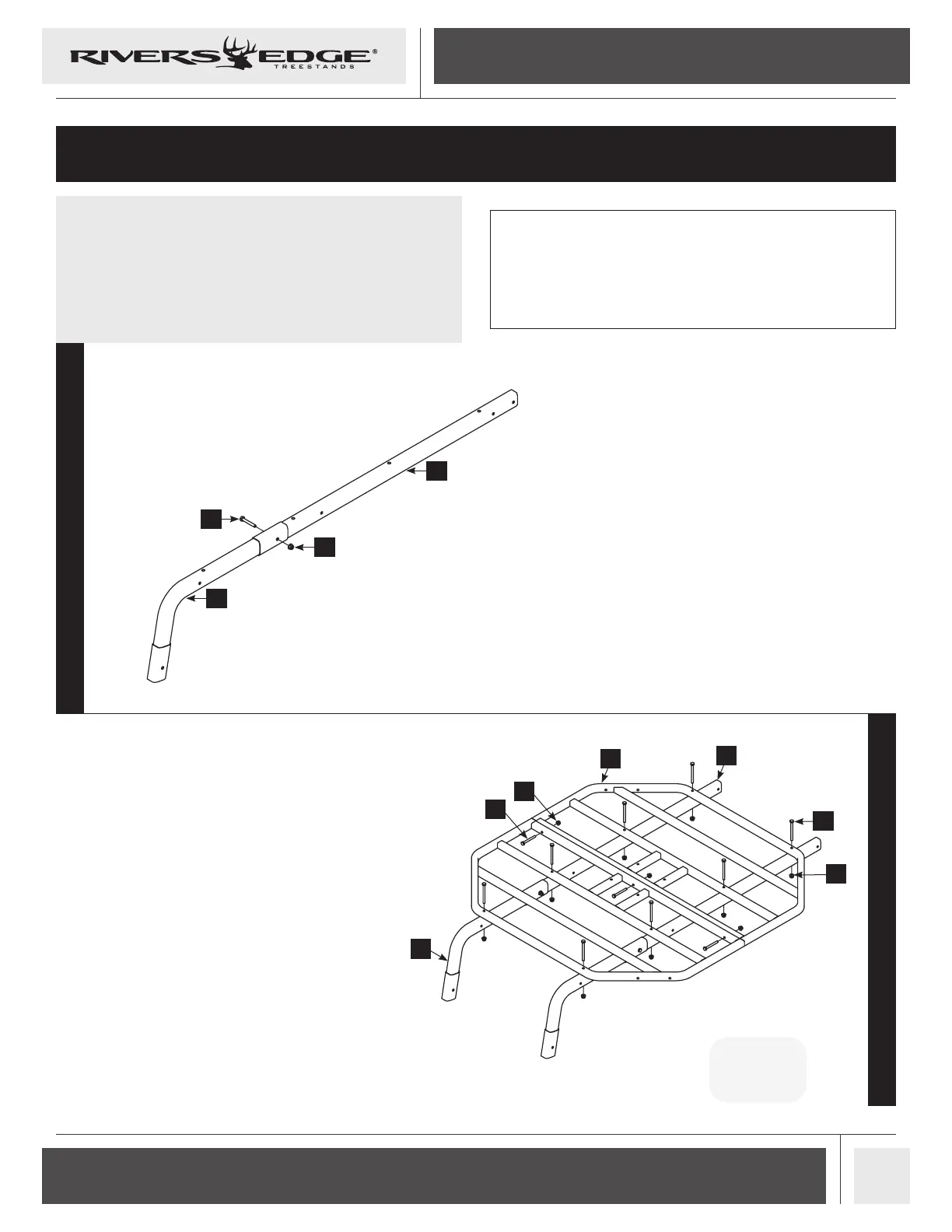 RIVERS EDGE®
TREESTANDS