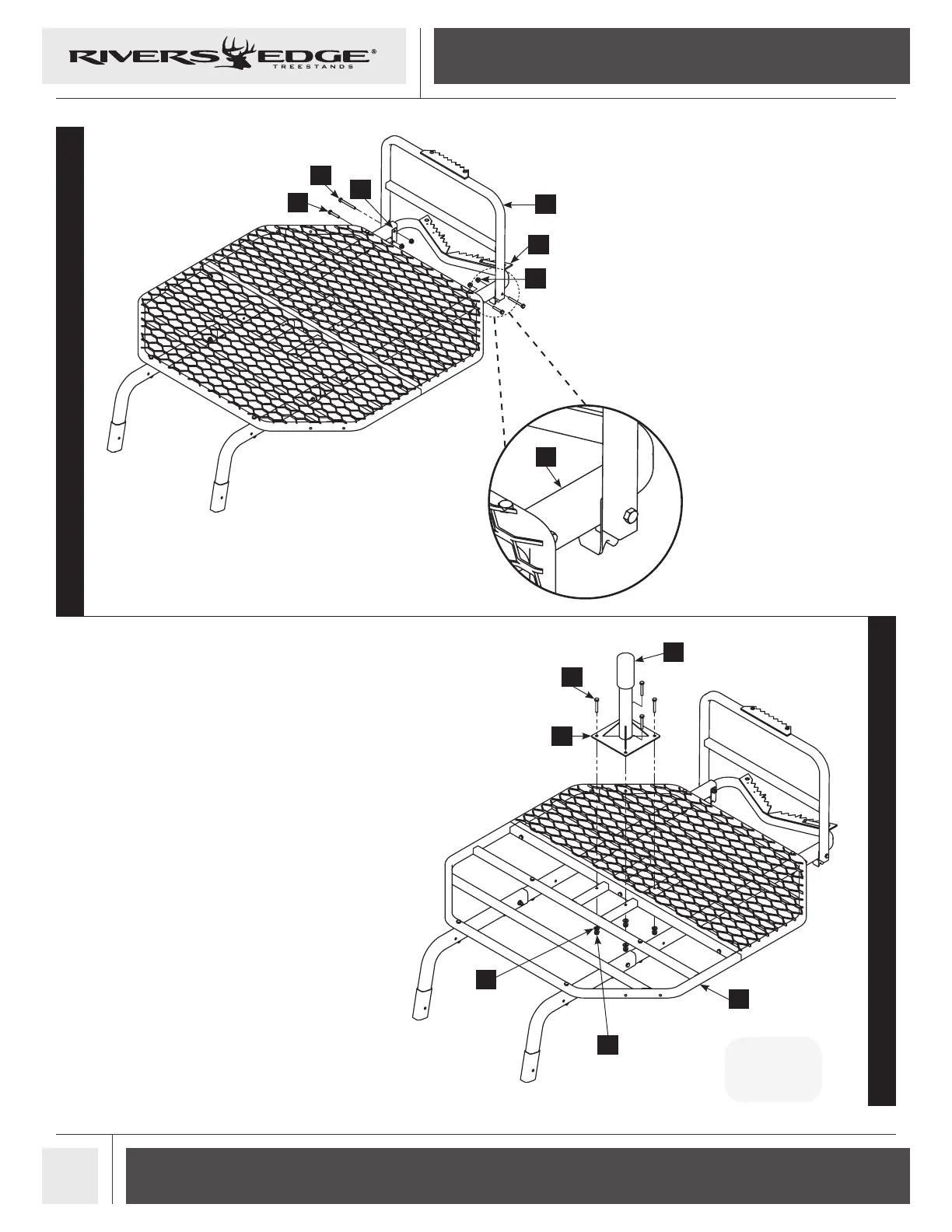 RIVERS EDGE®
TREESTANDS