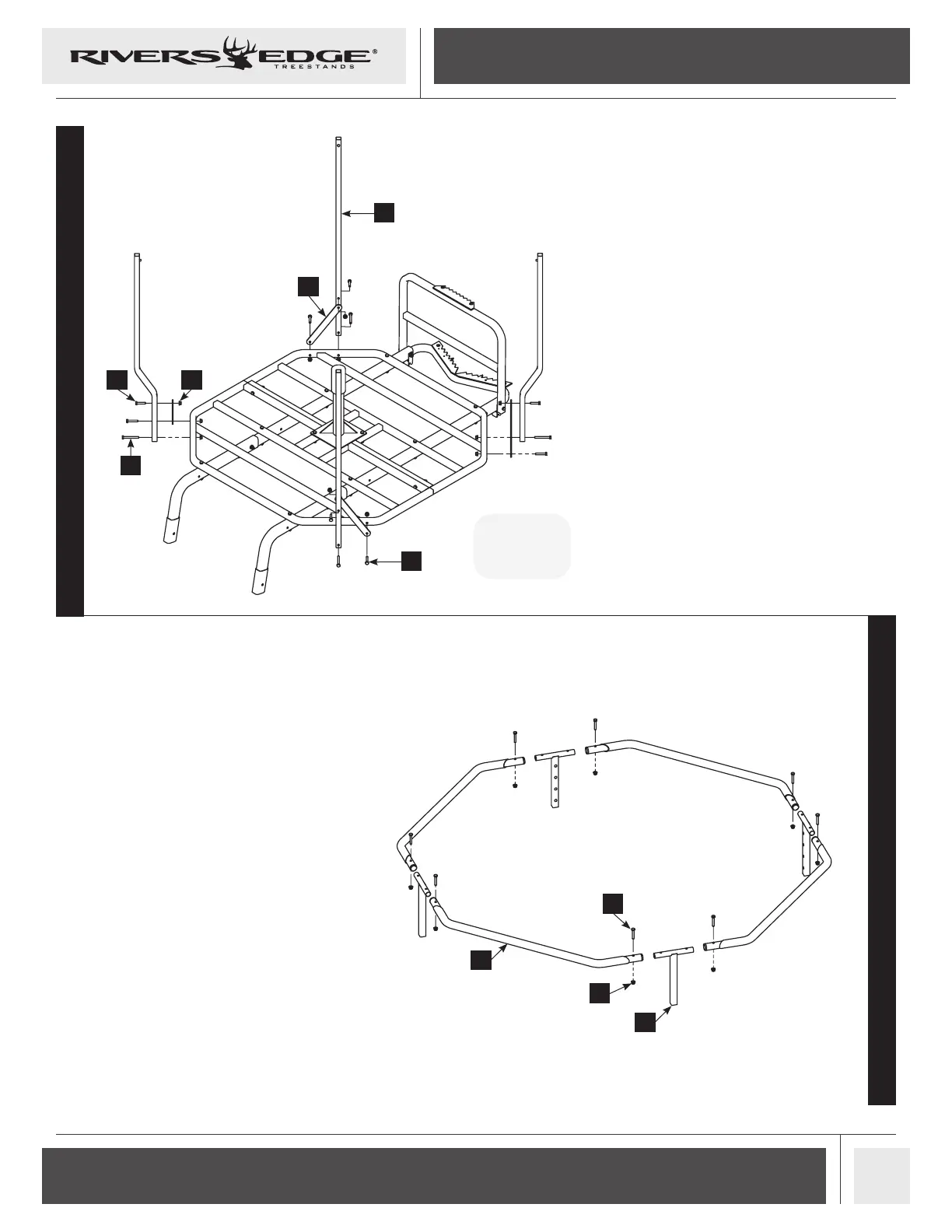 RIVERS EDGE®
TREESTANDS