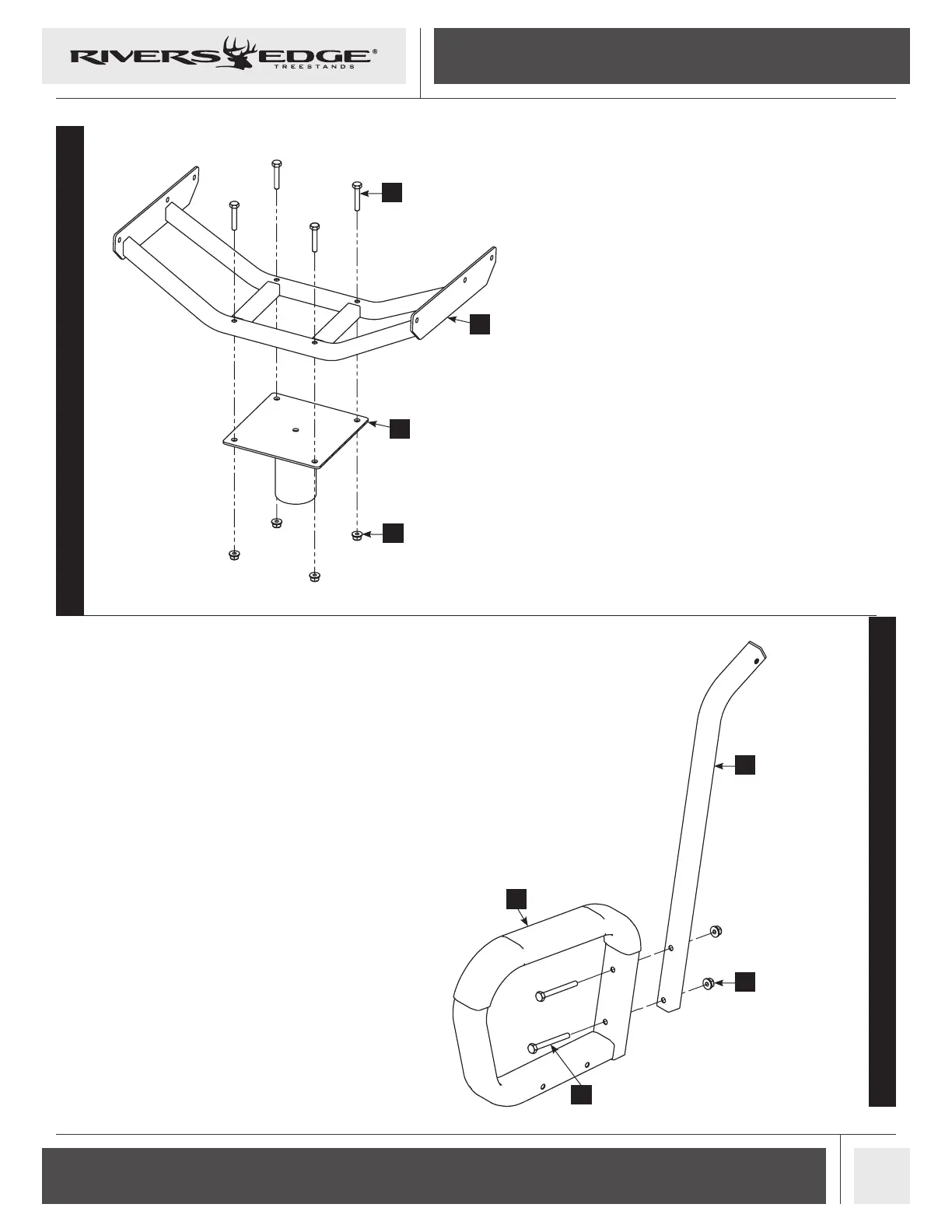 RIVERS EDGE®
TREESTANDS