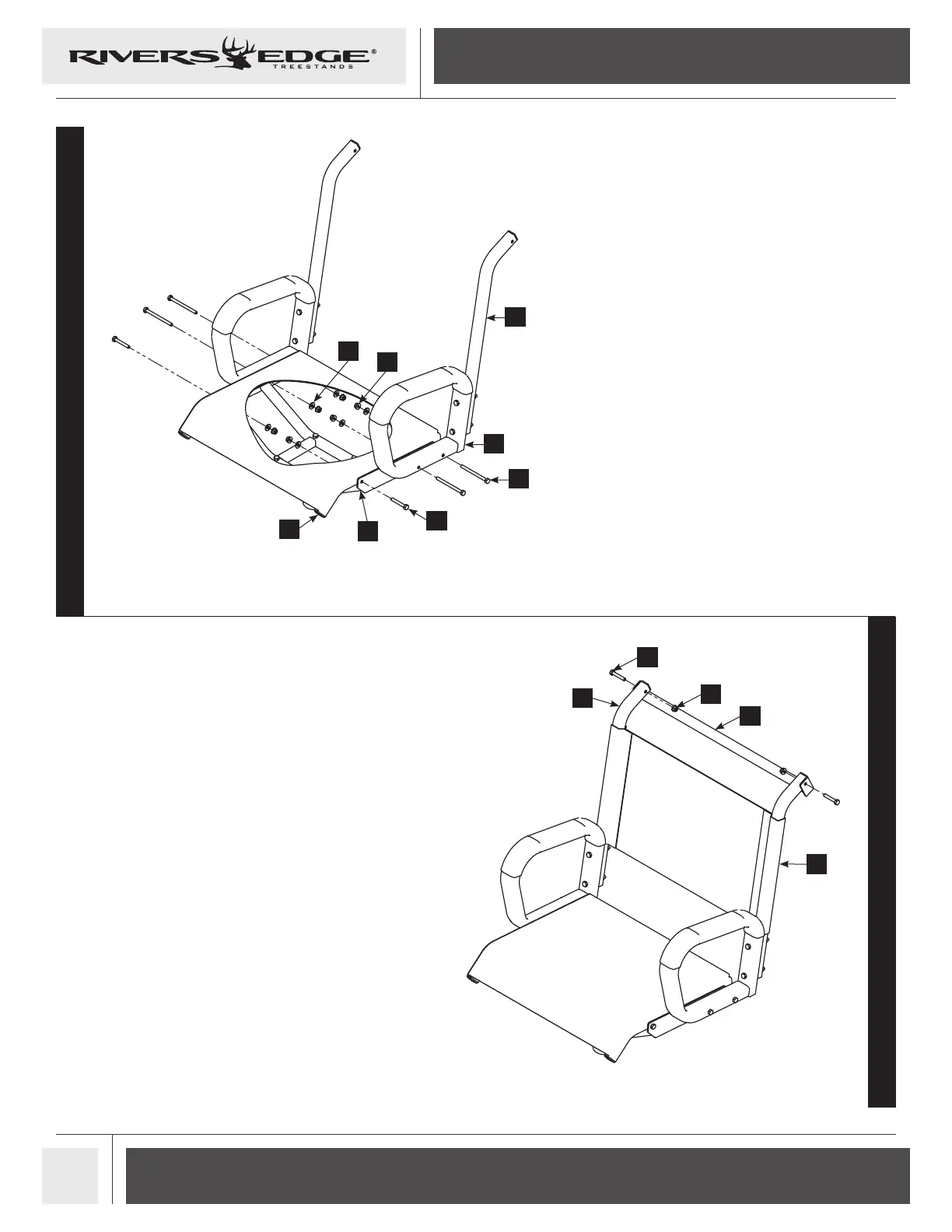 RIVERS EDGE®
TREESTANDS