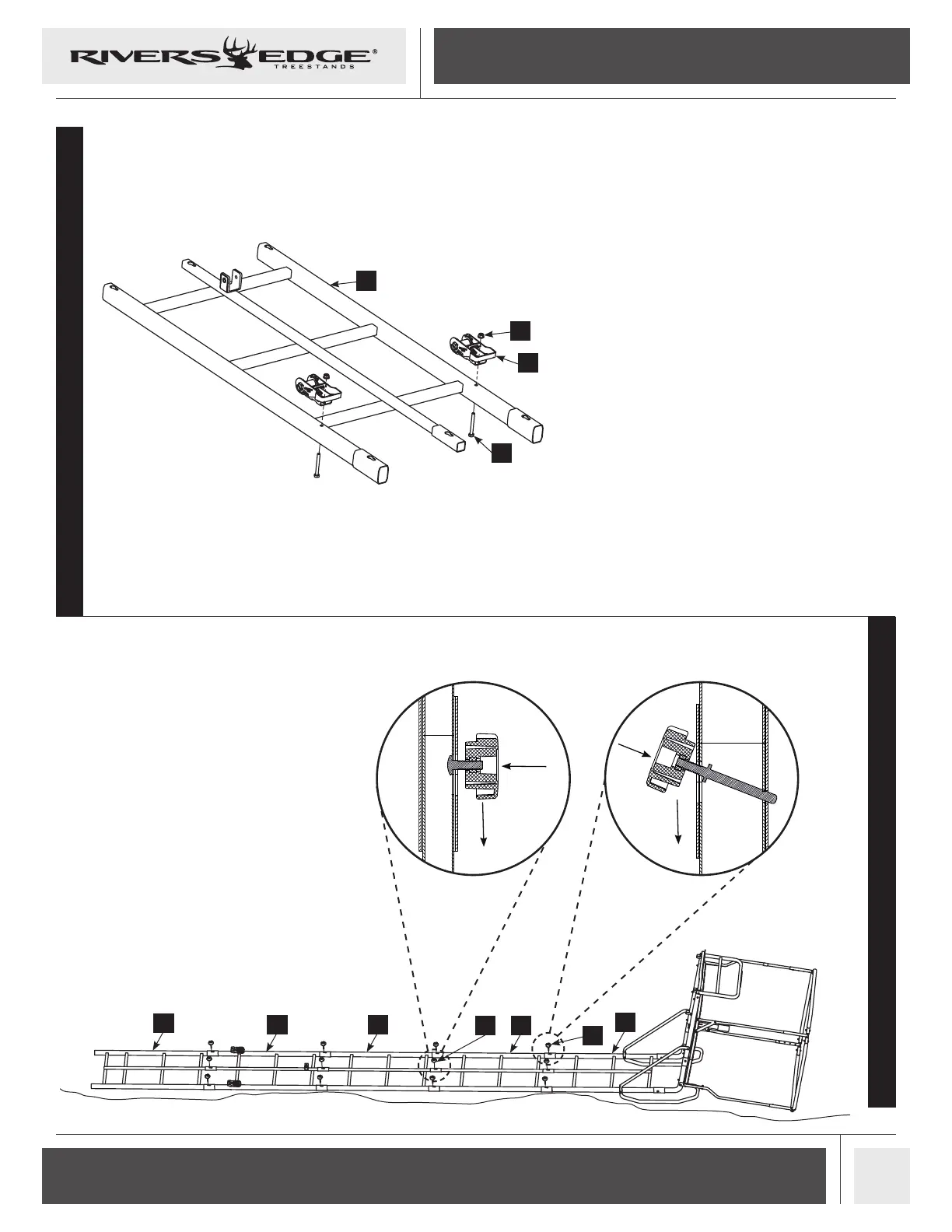 RIVERS EDGE®
TREESTANDS